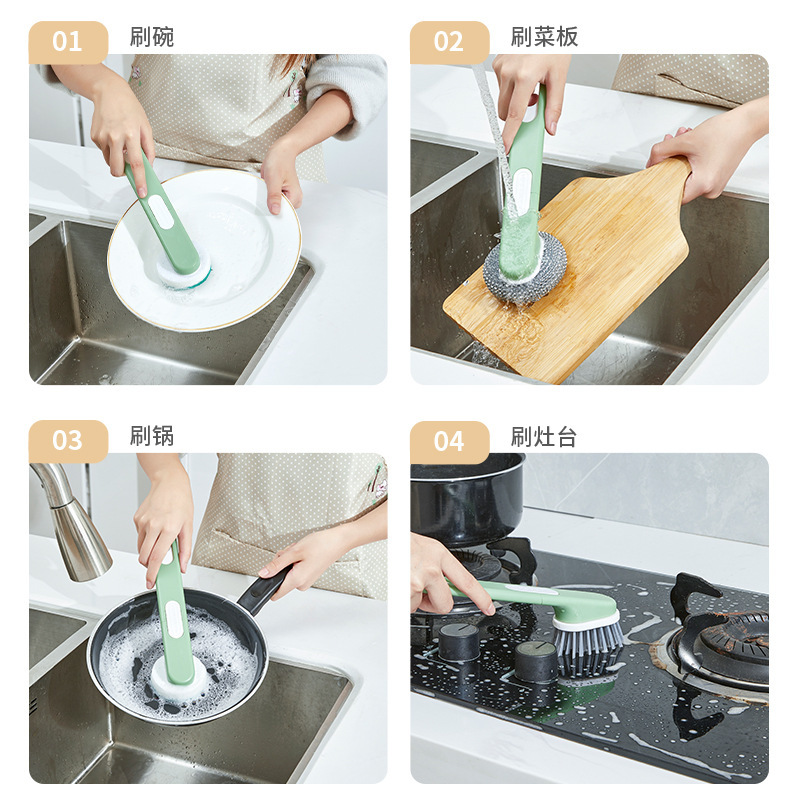 01 刷碗

02 刷菜板

03 刷锅

04 刷灶台