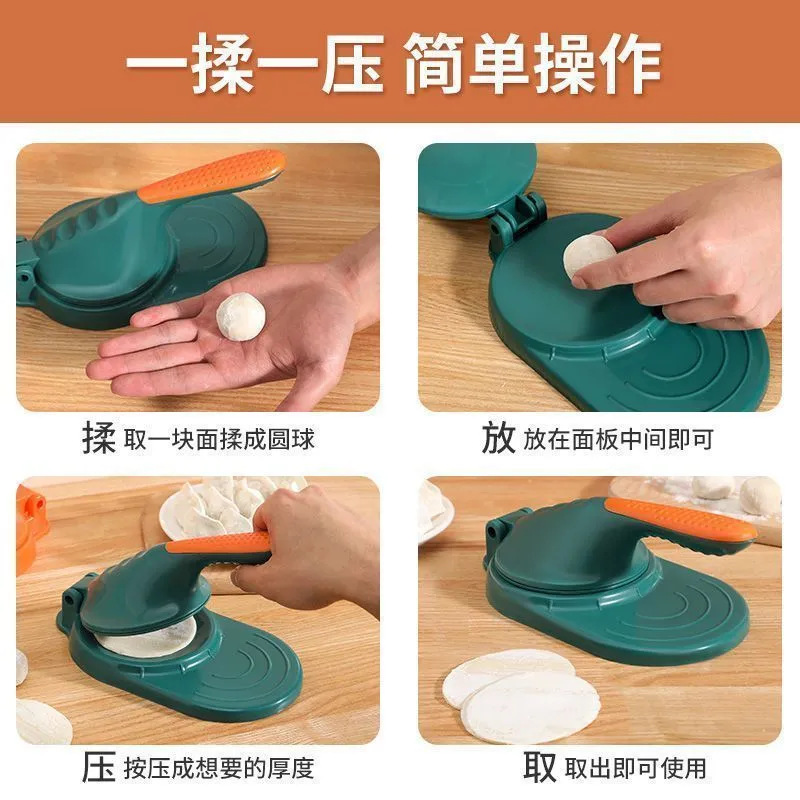 一揉一压 简单操作

揉 取一块面揉成圆球

放 放在面板中间即可

压 按压成想要的厚度

取 取出即可使用