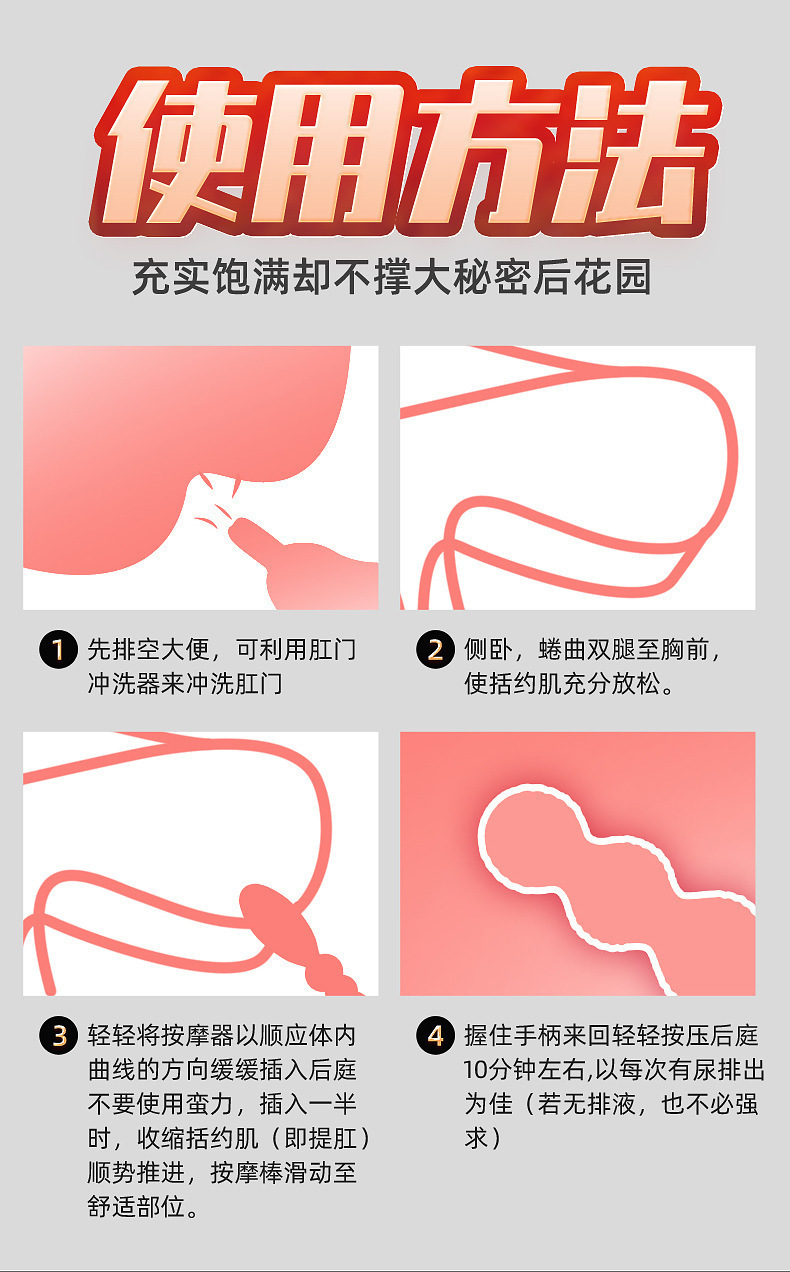 使用方法

充实饱满却不撑大秘密后花园

1 先排空大便，可利用肛门冲洗器来冲洗肛门

2 侧卧，蜷曲双腿至胸前，使括约肌充分放松。

3 轻轻将按摩器以顺应体内曲线的方向缓缓插入后庭不要使用蛮力，插入一半时，收缩括约肌（即提肛）顺势推进，按摩棒滑动至舒适部位。

4 握住手柄来回轻轻按压后庭10分钟左右,以每次有尿排出为佳（若无排液，也不必强求）