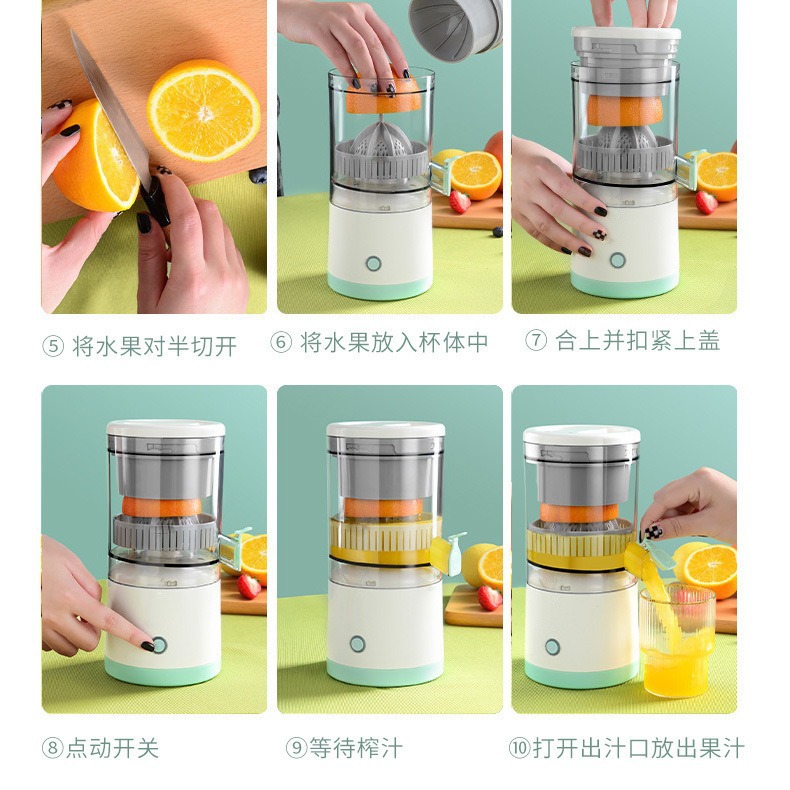 ⑤ 将水果对半切开

⑥ 将水果放入杯体中

⑦ 合上并扣紧上盖

⑧点动开关

⑨等待榨汁

⑩打开出汁口放出果汁