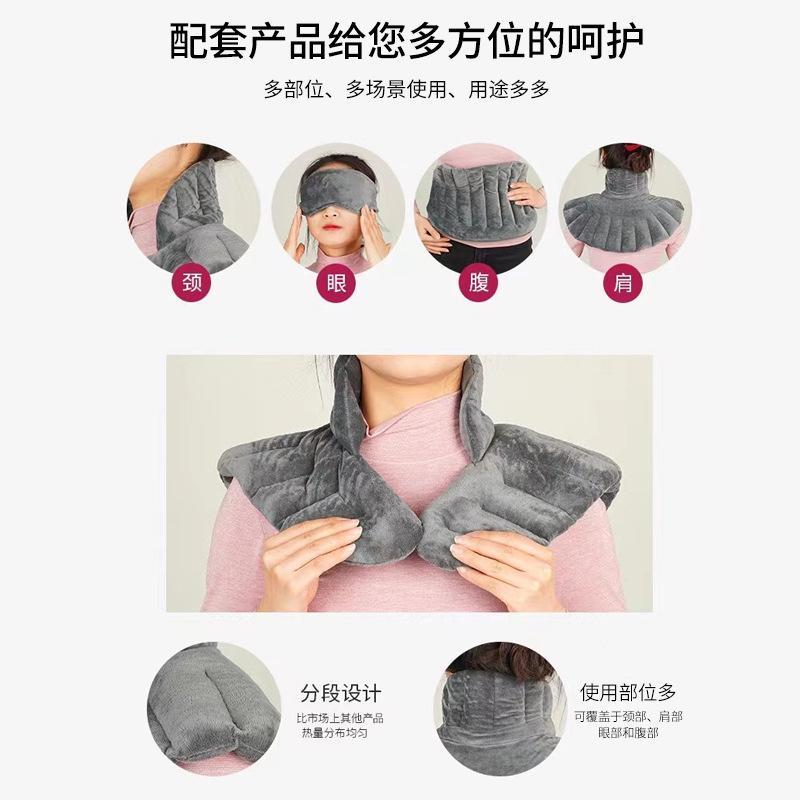 配套产品给您多方位的呵护

多部位、多场景使用、用途多多

颈

眼

腹

肩

分段设计

比市场上其他产品
热量分布均匀

使用部位多

可覆盖于颈部、肩部
眼部和腹部