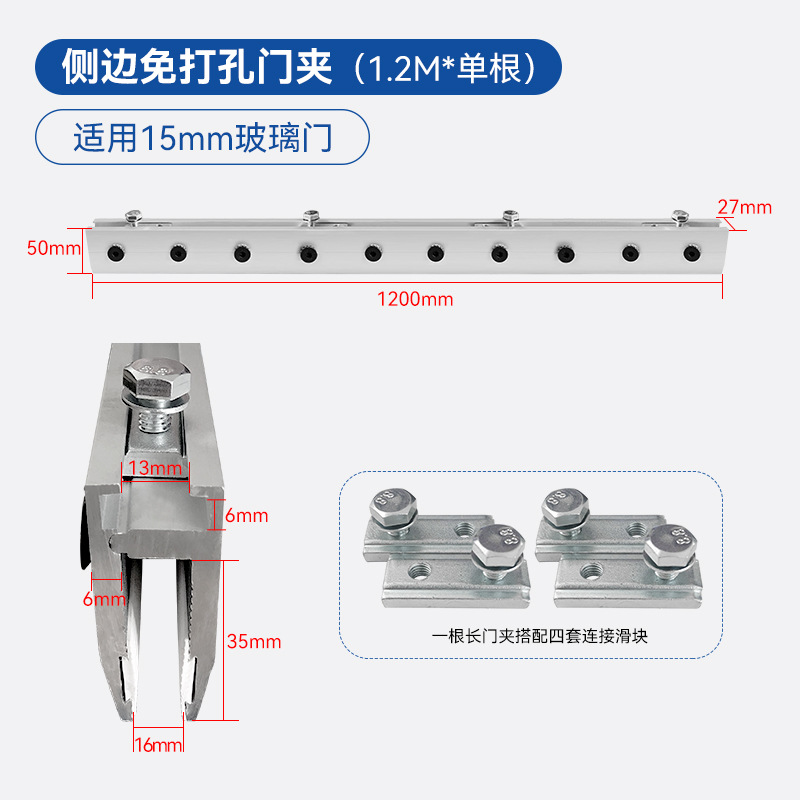 侧边免打孔门夹（1.2M*单根）

适用15mm玻璃门

27mm

50mm

1200mm

13mm

6mm

6mm

35mm

16mm

一根长门夹搭配四套连接滑块