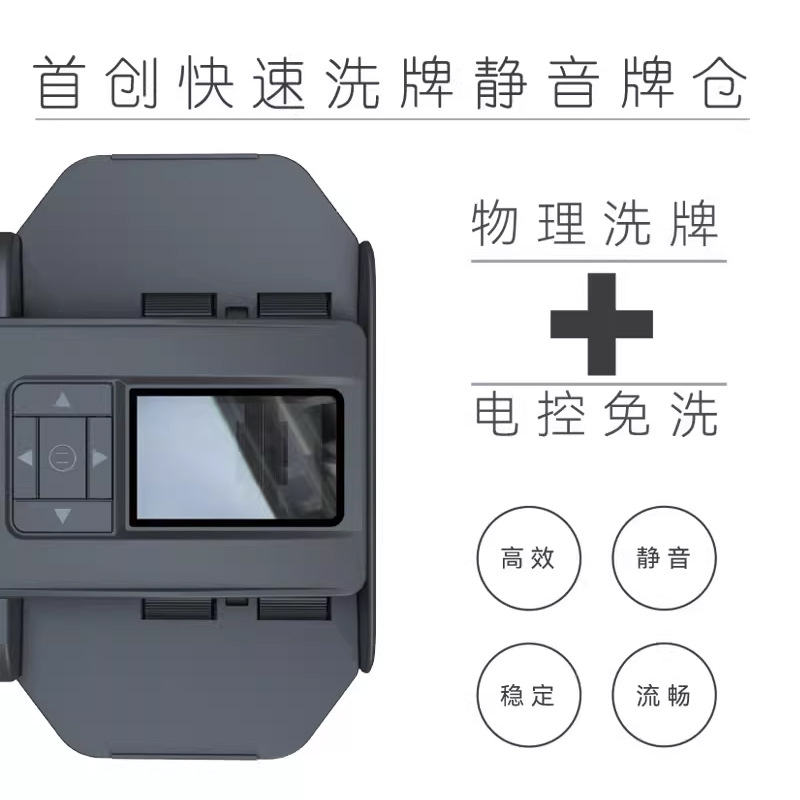 首创快速洗牌静音牌仓

物理洗牌

+

电控免洗

高效

静音

稳定

流畅