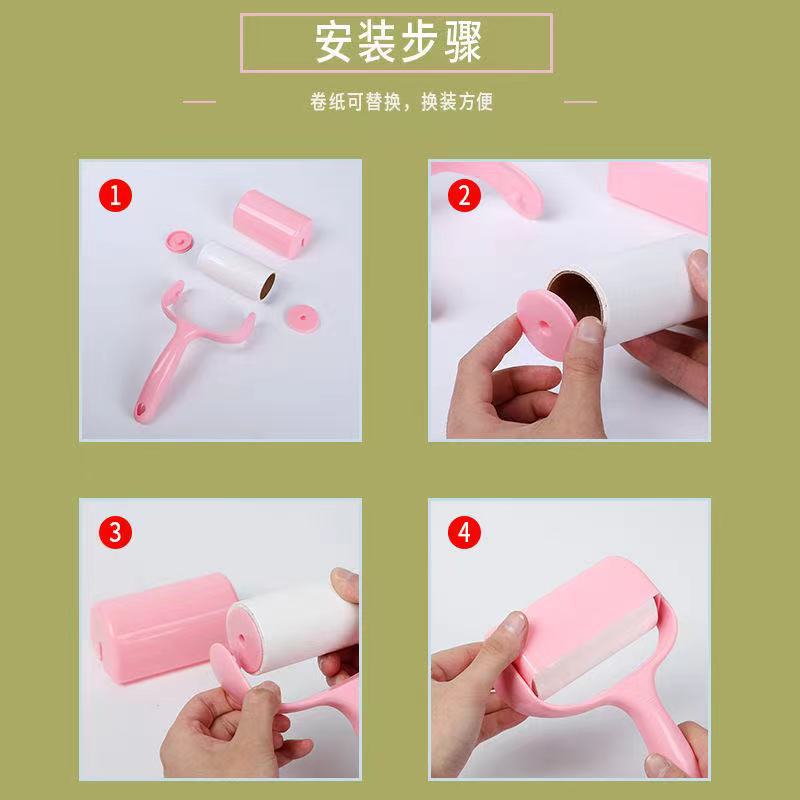 安装步骤

卷纸可替换，换装方便

1

2

3

4