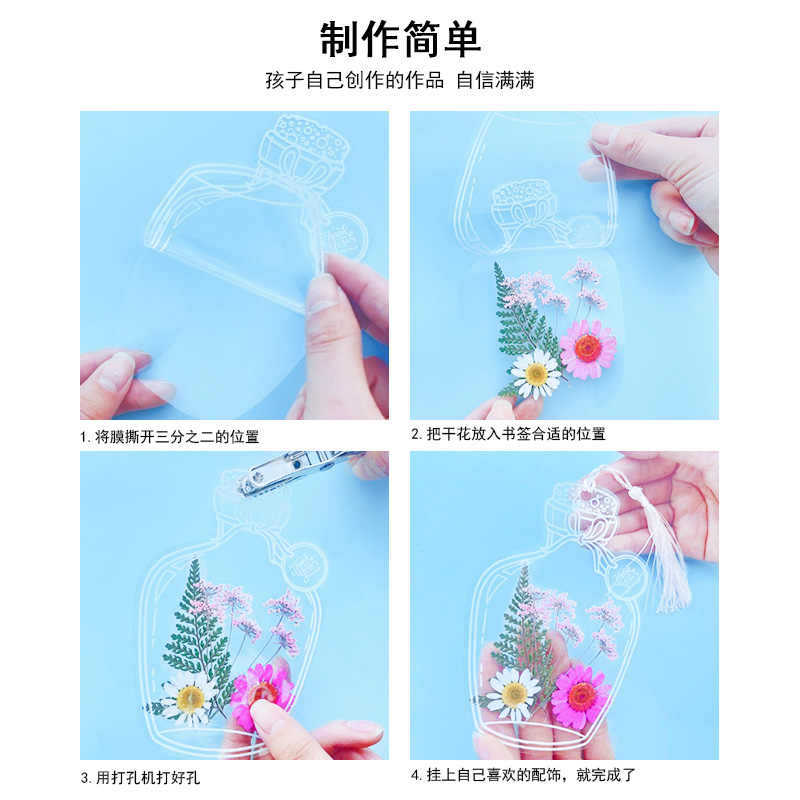 制作简单

孩子自己创作的作品 自信满满

1. 将膜撕开三分之二的位置

2. 把干花放入书签合适的位置

3. 用打孔机打好孔

4. 挂上自己喜欢的配饰，就完成了