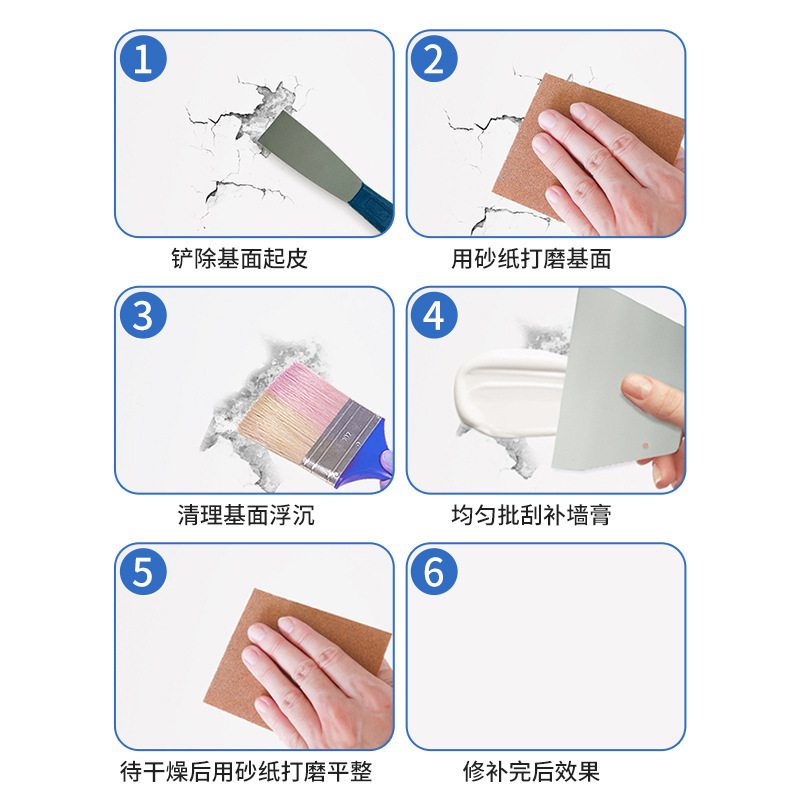 1
铲除基面起皮

2
用砂纸打磨基面

3
清理基面浮沉

4
均匀批刮补墙膏

5
待干燥后用砂纸打磨平整

6
修补完后效果