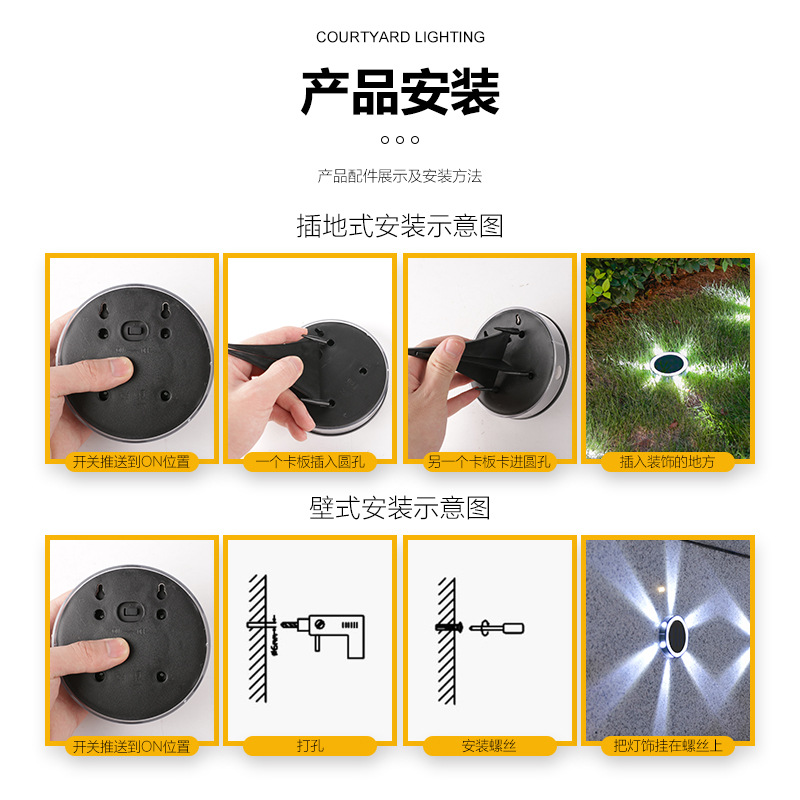 COURTYARD LIGHTING

产品安装

产品配件展示及安装方法

插地式安装示意图

开关推送到ON位置

一个卡板插入圆孔

另一个卡板卡进圆孔

插入装饰的地方

壁式安装示意图

开关推送到ON位置

打孔

安装螺丝

把灯饰挂在螺丝上