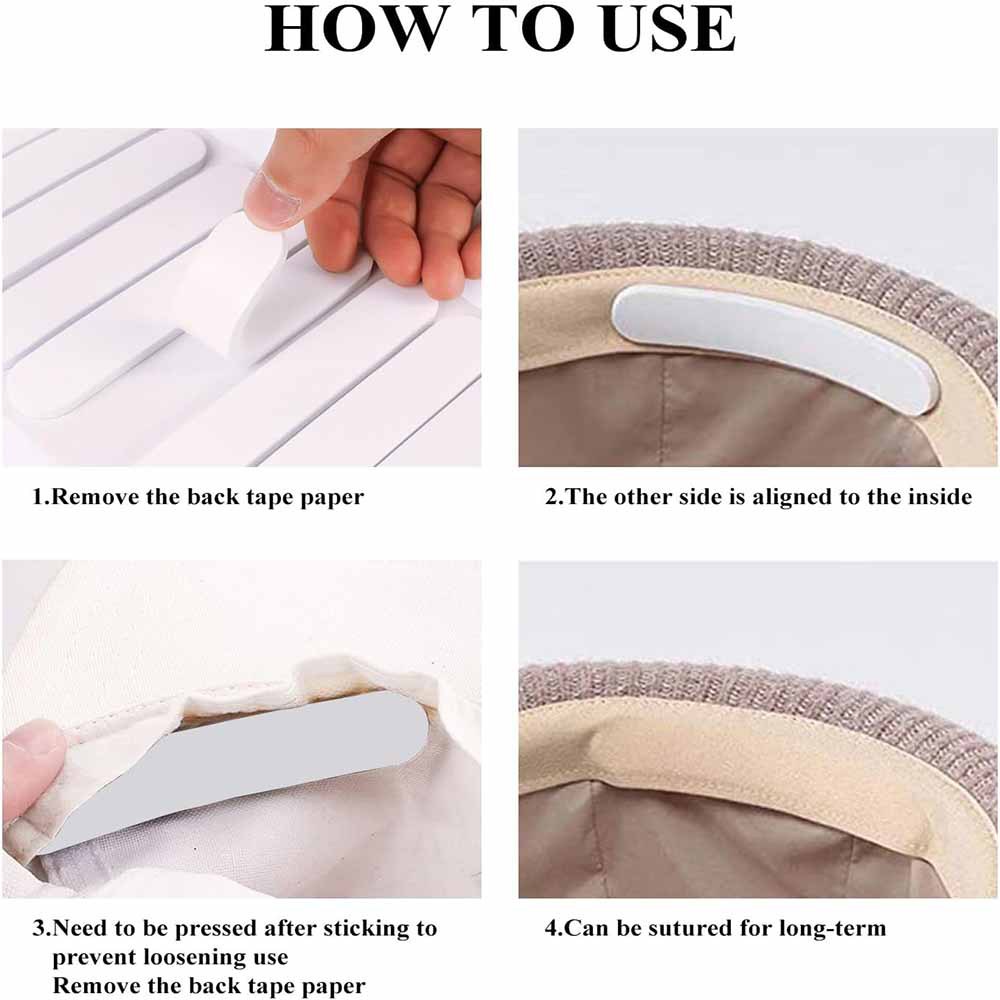 HOW TO USE

1.Remove the back tape paper

2.The other side is aligned to the inside

3.Need to be pressed after sticking to prevent loosening use
Remove the back tape paper

4.Can be sutured for long-term