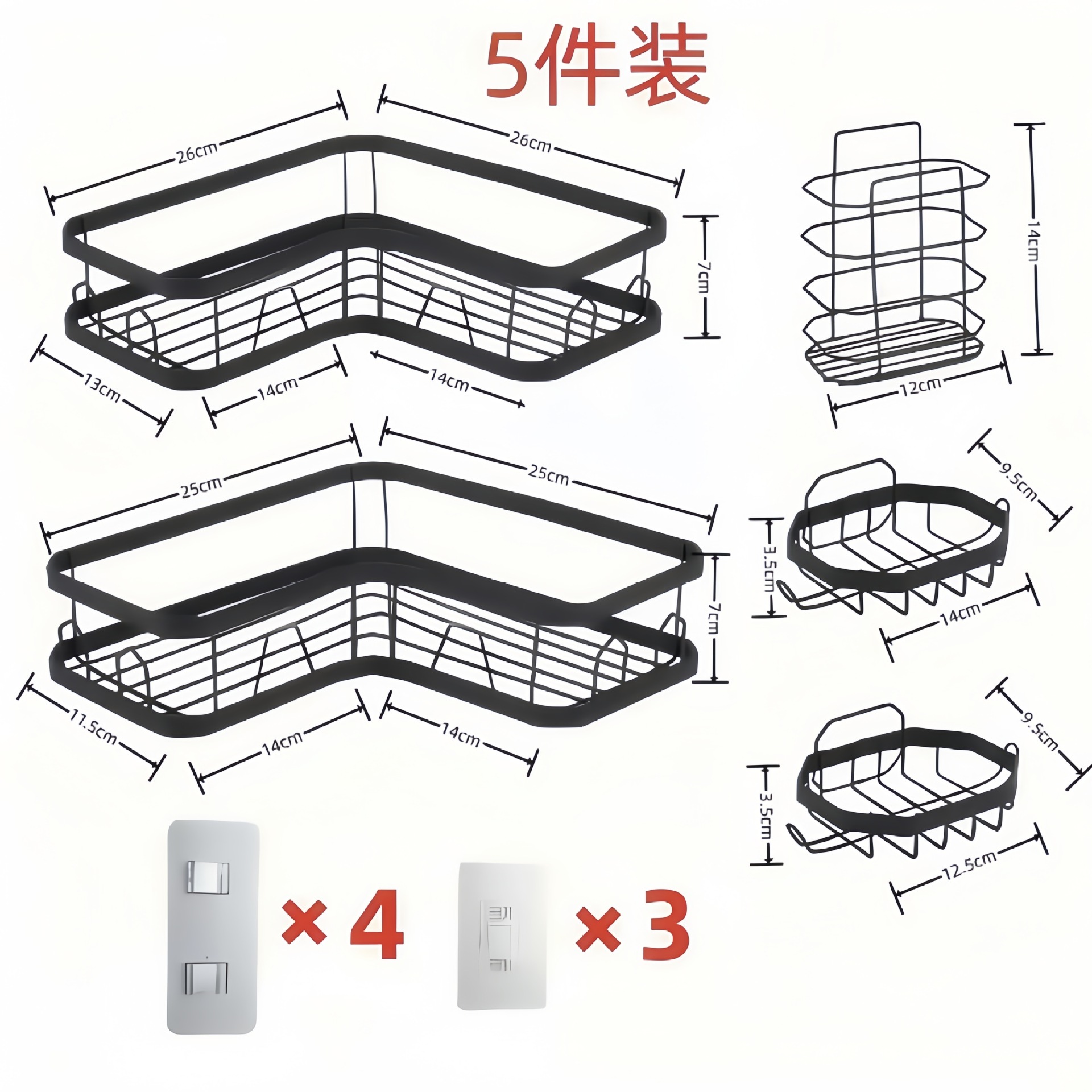 5件装

26cm
26cm
7cm
13cm
14cm
14cm

14cm
12cm

25cm
25cm
7cm
11.5cm
14cm
14cm

9.5cm
3.5cm
14cm

9.5cm
3.5cm
12.5cm

×4
×3