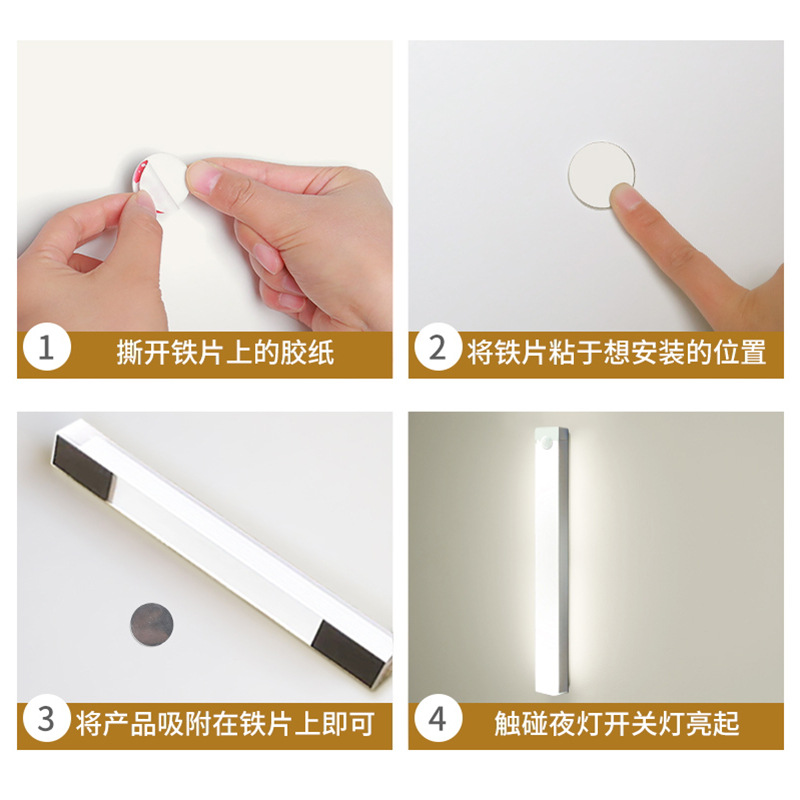 1 撕开铁片上的胶纸

2 将铁片粘于想安装的位置

3 将产品吸附在铁片上即可

4 触碰夜灯开关灯亮起