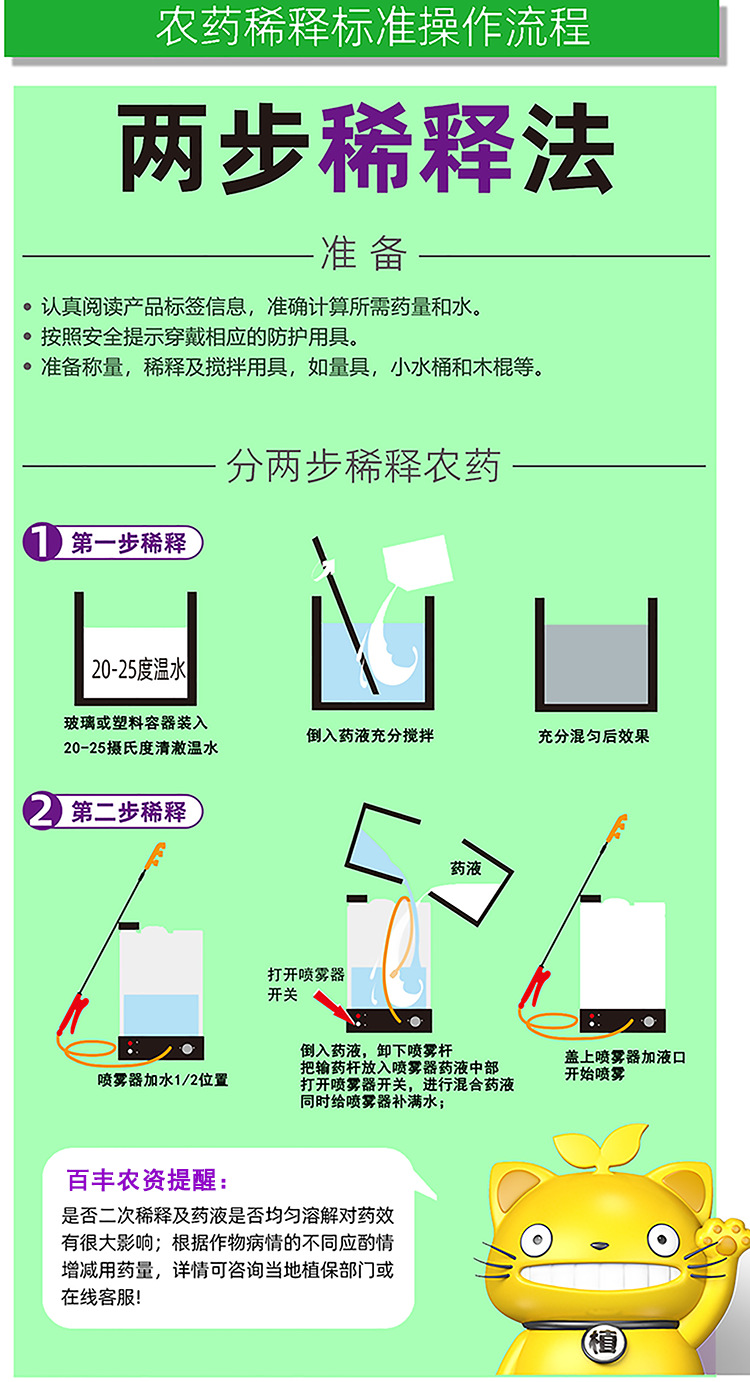 农药稀释标准操作流程

两步稀释法

准备

• 认真阅读产品标签信息，准确计算所需药量和水。
• 按照安全提示穿戴相应的防护用具。
• 准备称量，稀释及搅拌用具，如量具，小水桶和木棍等。

分两步稀释农药

1 第一步稀释

20-25度温水

玻璃或塑料容器装入 20-25摄氏度清澈温水

倒入药液充分搅拌

充分混匀后效果

2 第二步稀释

喷雾器加水1/2位置

药液

打开喷雾器开关

倒入药液，卸下喷雾杆 把输药杆放入喷雾器药液中部 打开喷雾器开关，进行混合药液 同时给喷雾器补满水；

盖上喷雾器加液口 开始喷雾

百丰农资提醒：

是否二次稀释及药液是否均匀溶解对药效有很大影响；根据作物病情的不同应酌情增减用药量，详情可咨询当地植保部门或在线客服！

植