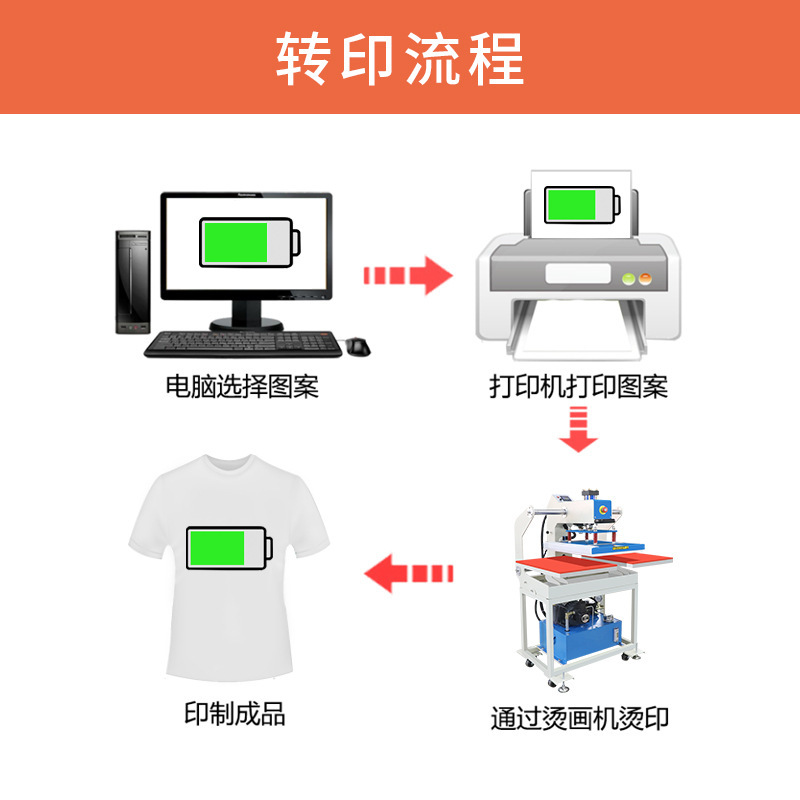 转印流程

电脑选择图案

打印机打印图案

通过烫画机烫印

印制成品