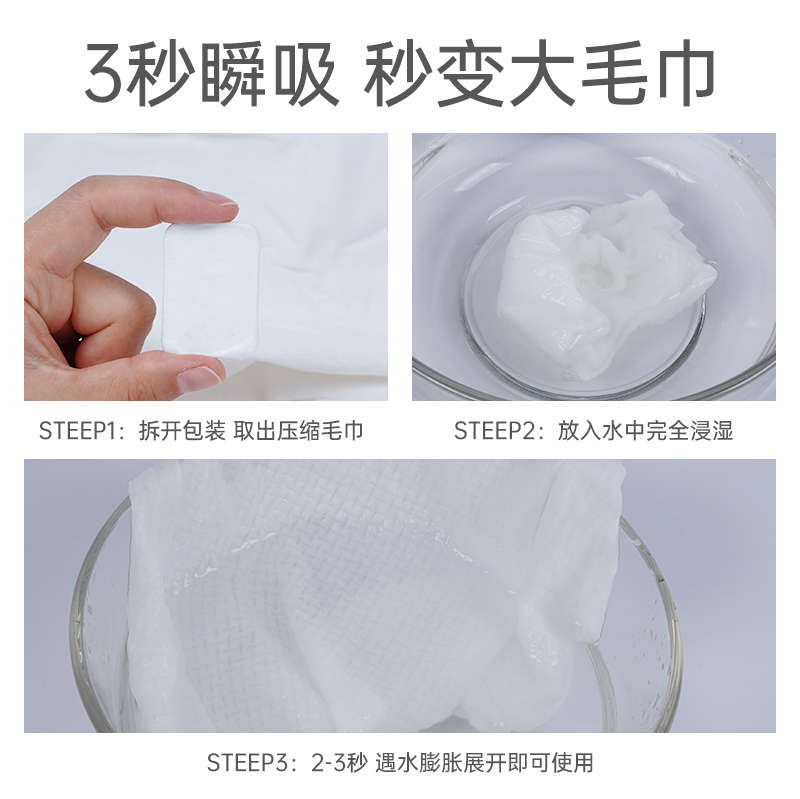 3秒瞬吸 秒变大毛巾

STEEP1：拆开包装 取出压缩毛巾

STEEP2：放入水中完全浸湿

STEEP3：2-3秒 遇水膨胀展开即可使用