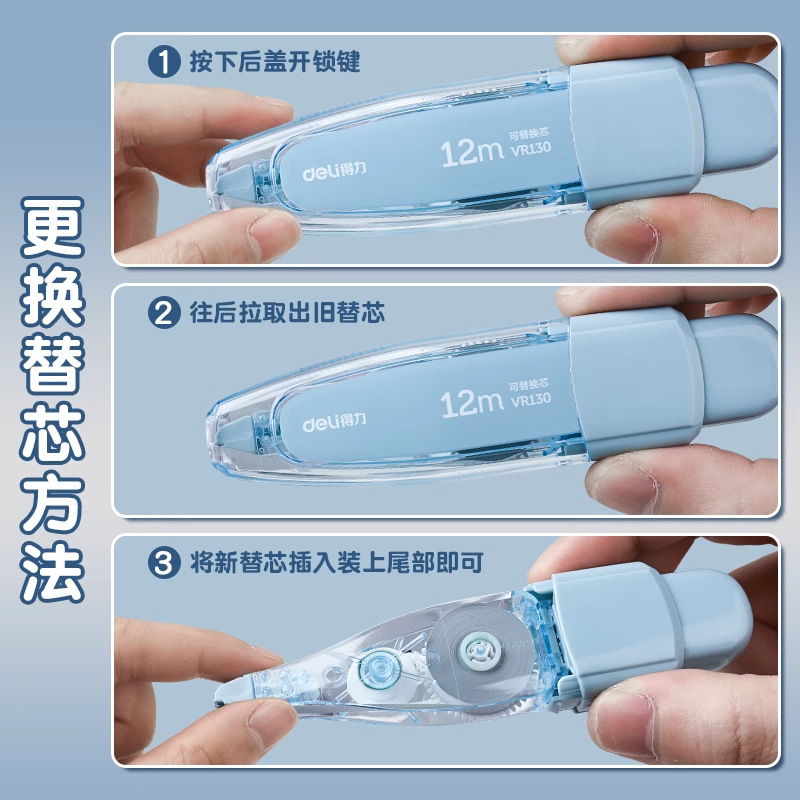 更换替芯方法

1 按下后盖开锁键

deli得力 12m 可替换芯 VR130

2 往后拉取出旧替芯

deli得力 12m 可替换芯 VR130

3 将新替芯插入装上尾部即可