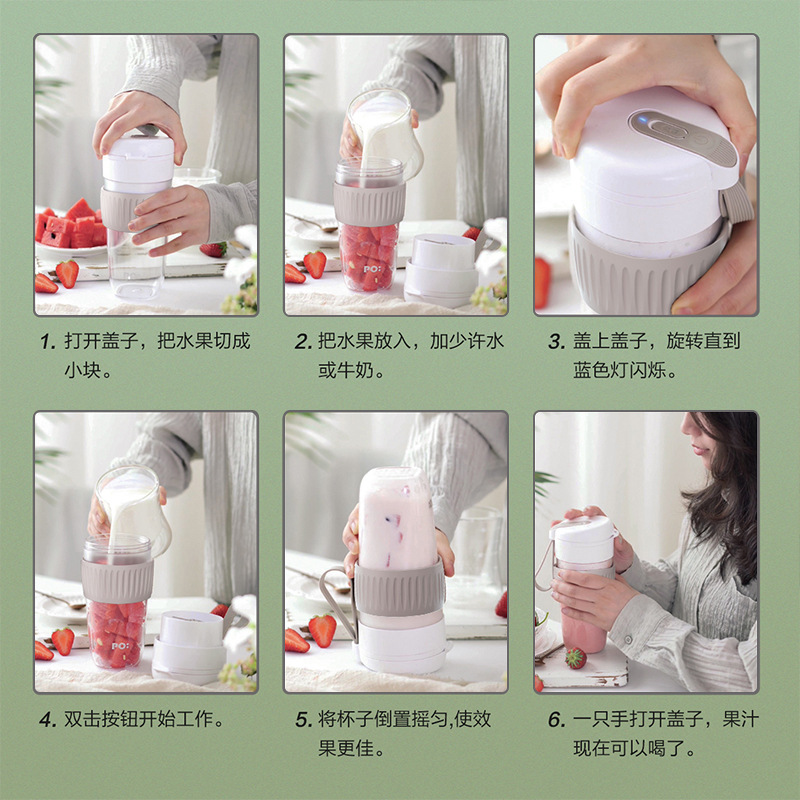 PO:

1. 打开盖子，把水果切成小块。

2. 把水果放入，加少许水或牛奶。

3. 盖上盖子，旋转直到蓝色灯闪烁。

PO:

4. 双击按钮开始工作。

5. 将杯子倒置摇匀,使效果更佳。

6. 一只手打开盖子，果汁现在可以喝了。