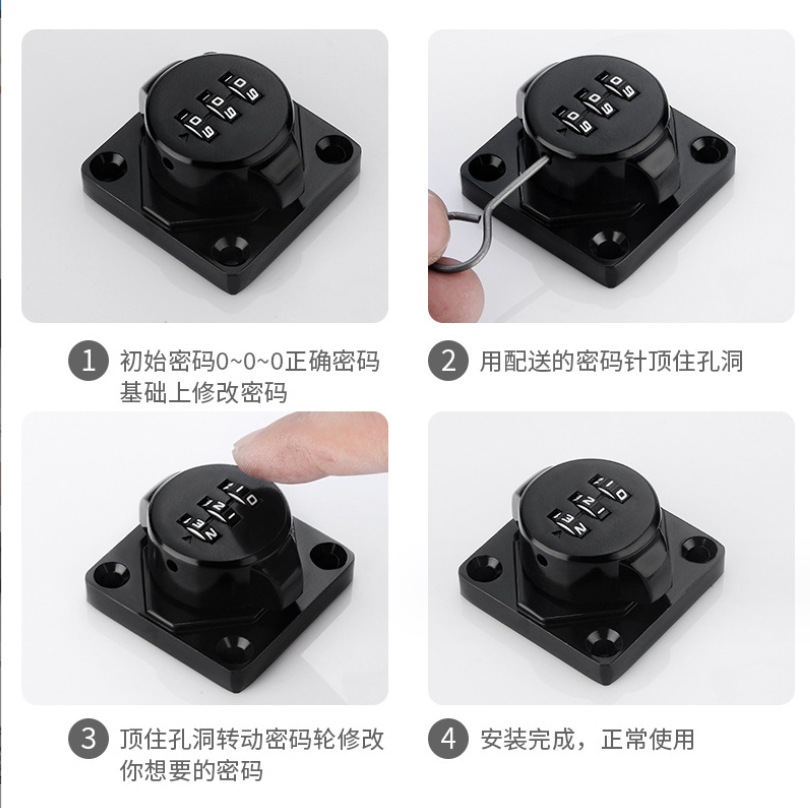 1 初始密码0~0~0正确密码基础上修改密码

2 用配送的密码针顶住孔洞

3 顶住孔洞转动密码轮修改你想要的密码

4 安装完成，正常使用