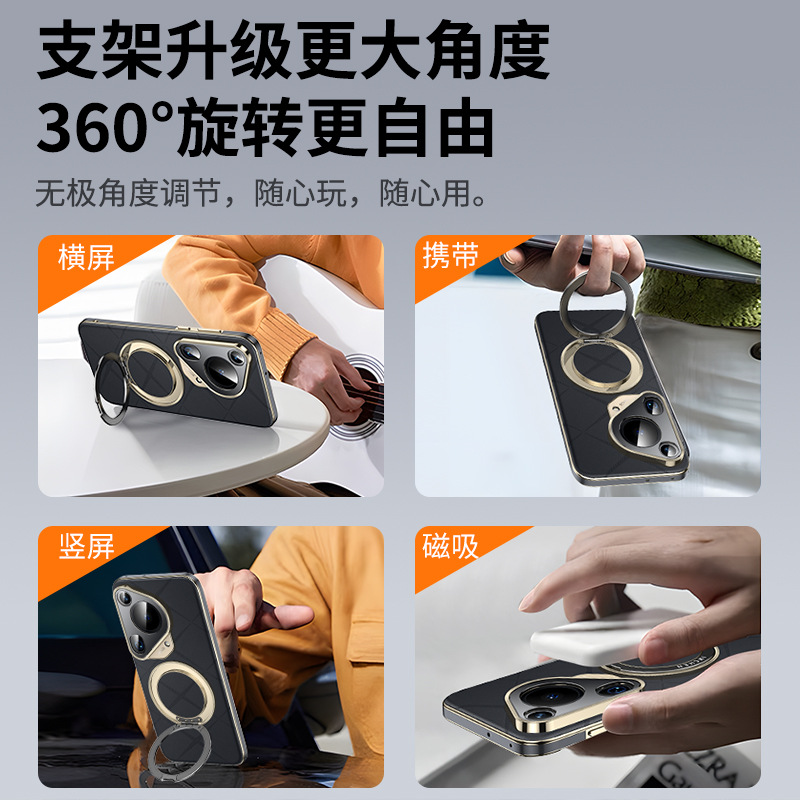 支架升级更大角度
360°旋转更自由

无极角度调节，随心玩，随心用。

横屏

携带

竖屏

磁吸