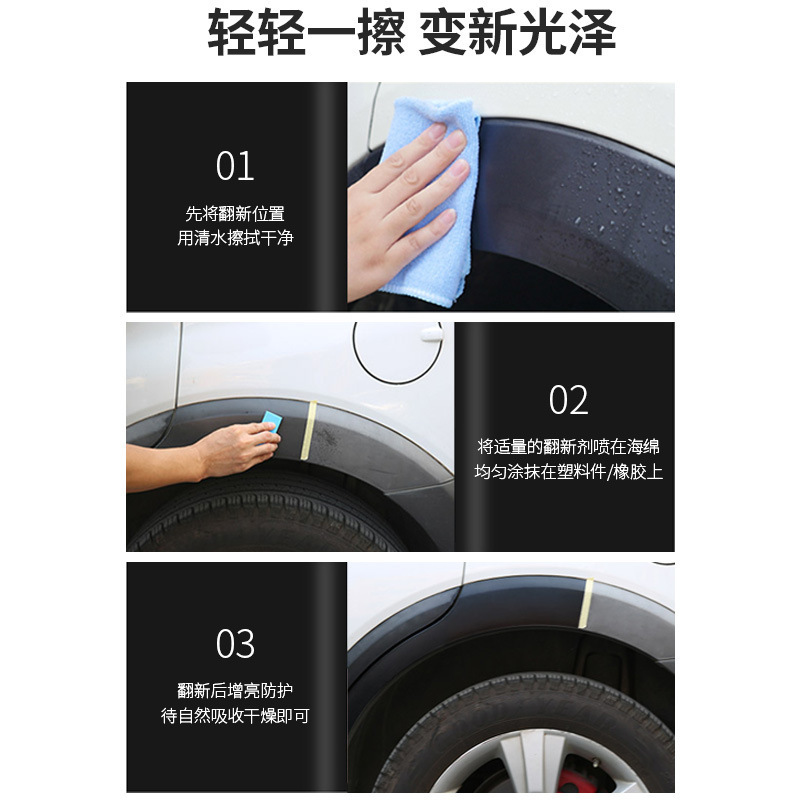 轻轻一擦 变新光泽

01

先将翻新位置
用清水擦拭干净

02

将适量的翻新剂喷在海绵
均匀涂抹在塑料件/橡胶上

03

翻新后增亮防护
待自然吸收干燥即可