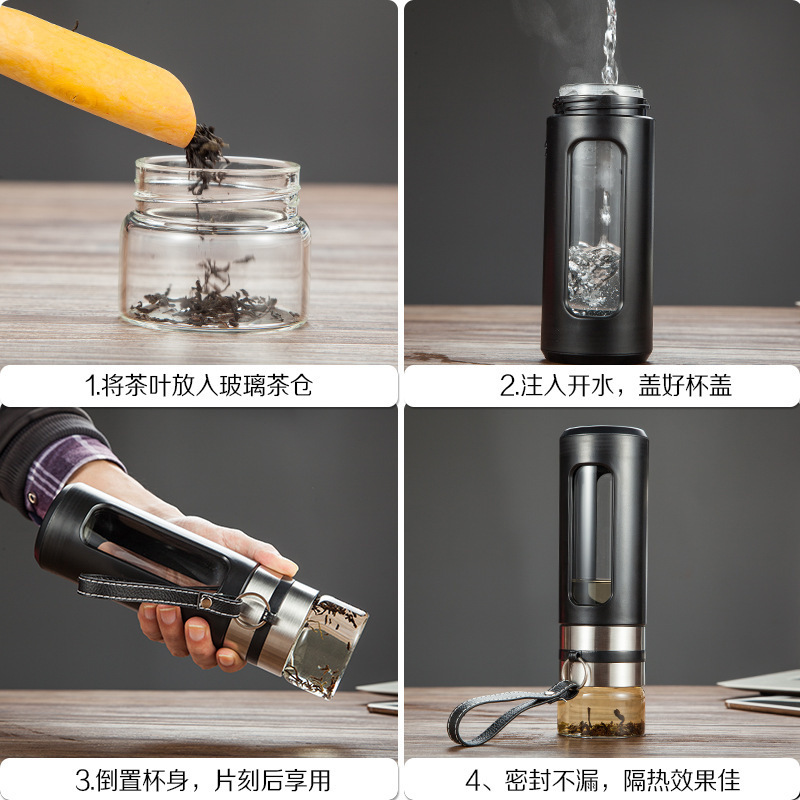 1.将茶叶放入玻璃茶仓

2.注入开水，盖好杯盖

3.倒置杯身，片刻后享用

4、密封不漏，隔热效果佳