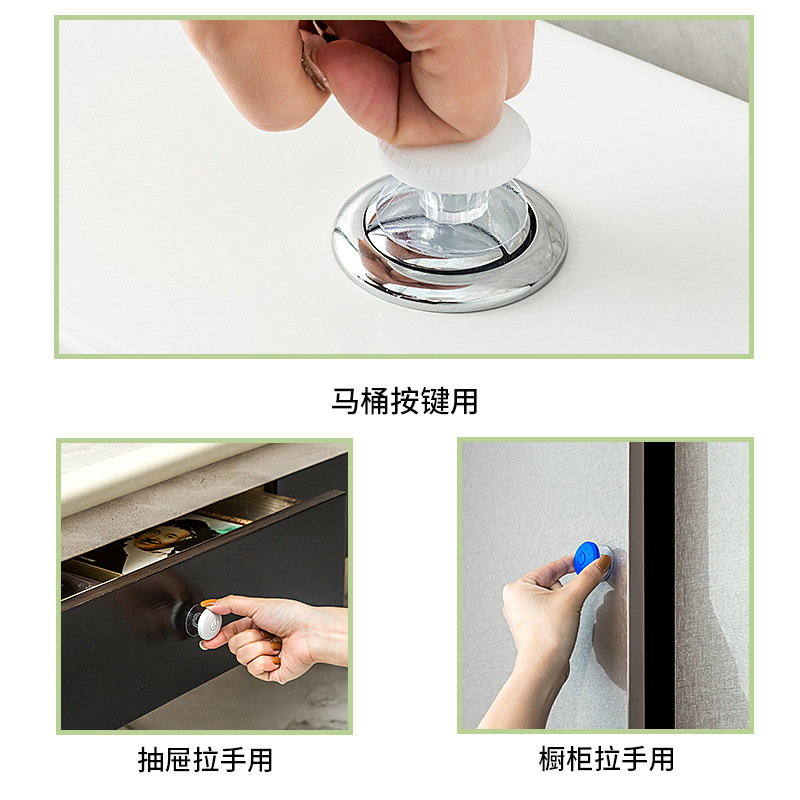 马桶按键用

抽屉拉手用

橱柜拉手用