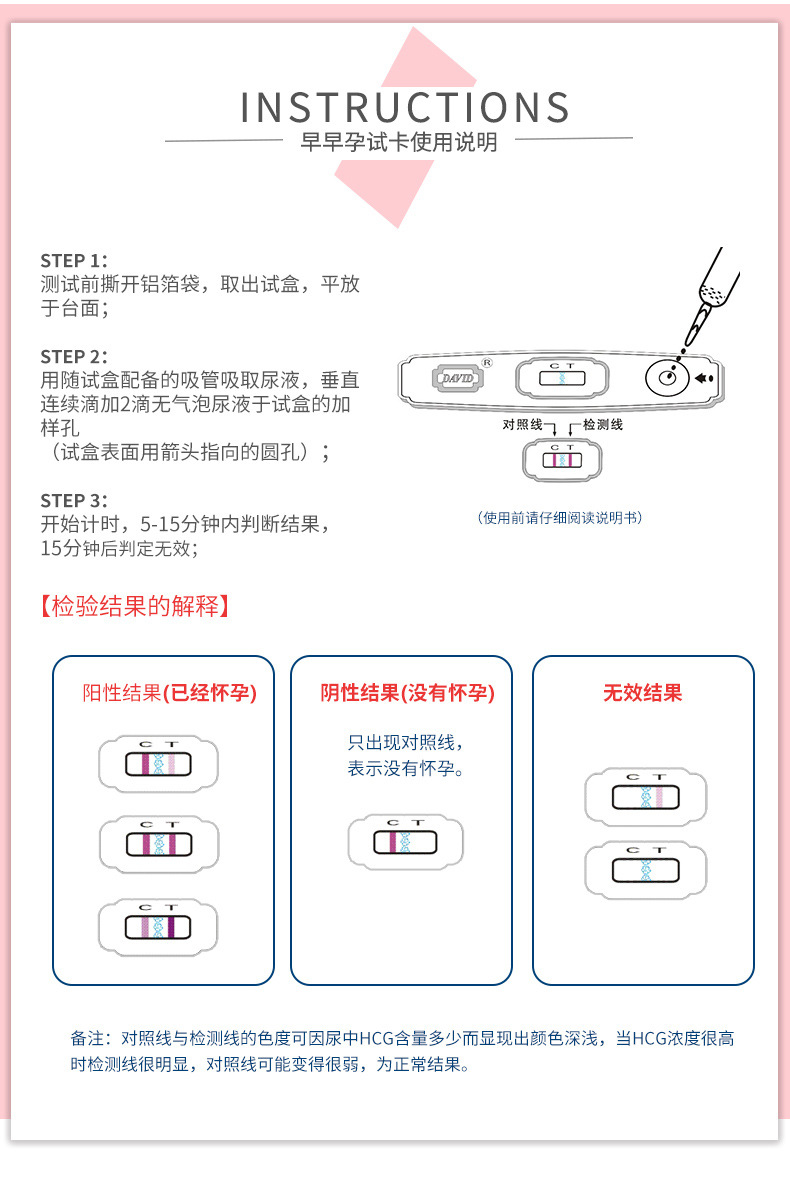 INSTRUCTIONS
早早孕试卡使用说明

STEP 1:
测试前撕开铝箔袋，取出试盒，平放于台面；

STEP 2:
用随试盒配备的吸管吸取尿液，垂直连续滴加2滴无气泡尿液于试盒的加样孔
（试盒表面用箭头指向的圆孔）；

STEP 3:
开始计时，5-15分钟内判断结果，15分钟后判定无效；

DAVID ®
C T
对照线 检测线
C T
（使用前请仔细阅读说明书）

【检验结果的解释】

阳性结果(已经怀孕)
C T
C T
C T

阴性结果(没有怀孕)
只出现对照线，表示没有怀孕。
C T

无效结果
C T
C T

备注：对照线与检测线的色度可因尿中HCG含量多少而显现出颜色深浅，当HCG浓度很高时检测线很明显，对照线可能变得很弱，为正常结果。