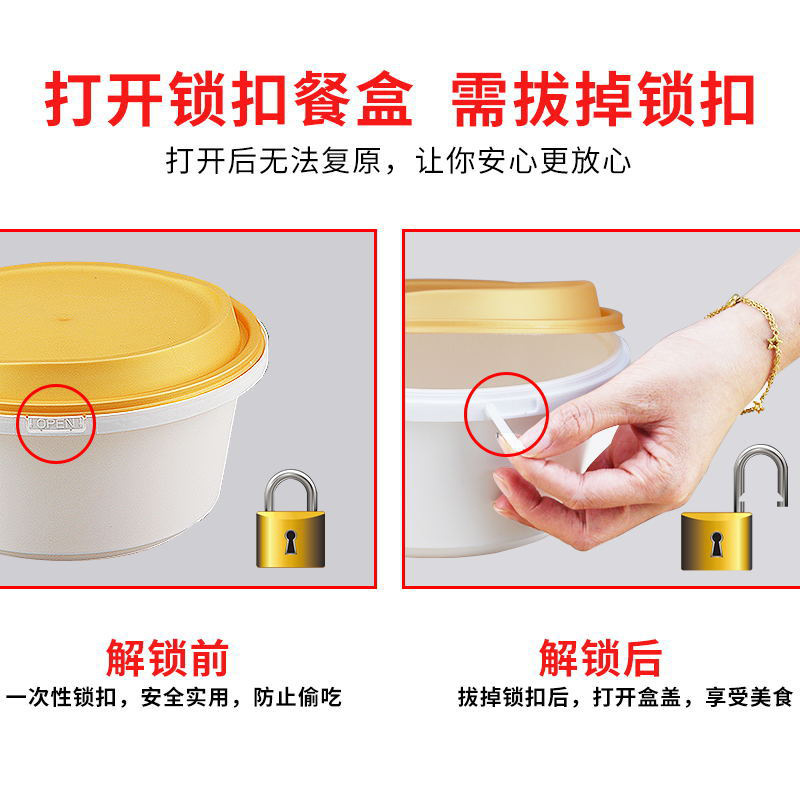 打开锁扣餐盒 需拔掉锁扣

打开后无法复原，让你安心更放心

OPEN

解锁前

一次性锁扣，安全实用，防止偷吃

解锁后

拔掉锁扣后，打开盒盖，享受美食