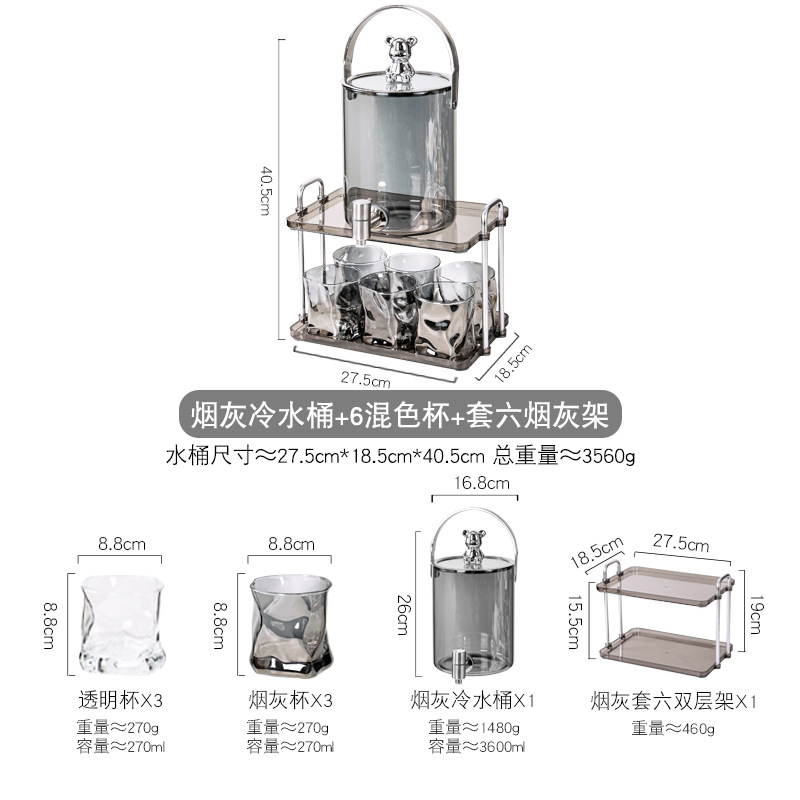 40.5cm

27.5cm

18.5cm

烟灰冷水桶+6混色杯+套六烟灰架

水桶尺寸≈27.5cm*18.5cm*40.5cm 总重量≈3560g

8.8cm

8.8cm

透明杯X3

重量≈270g
容量≈270ml

8.8cm

8.8cm

烟灰杯X3

重量≈270g
容量≈270ml

16.8cm

26cm

烟灰冷水桶X1

重量≈1480g
容量≈3600ml

18.5cm

27.5cm

15.5cm

19cm

烟灰套六双层架X1

重量≈460g