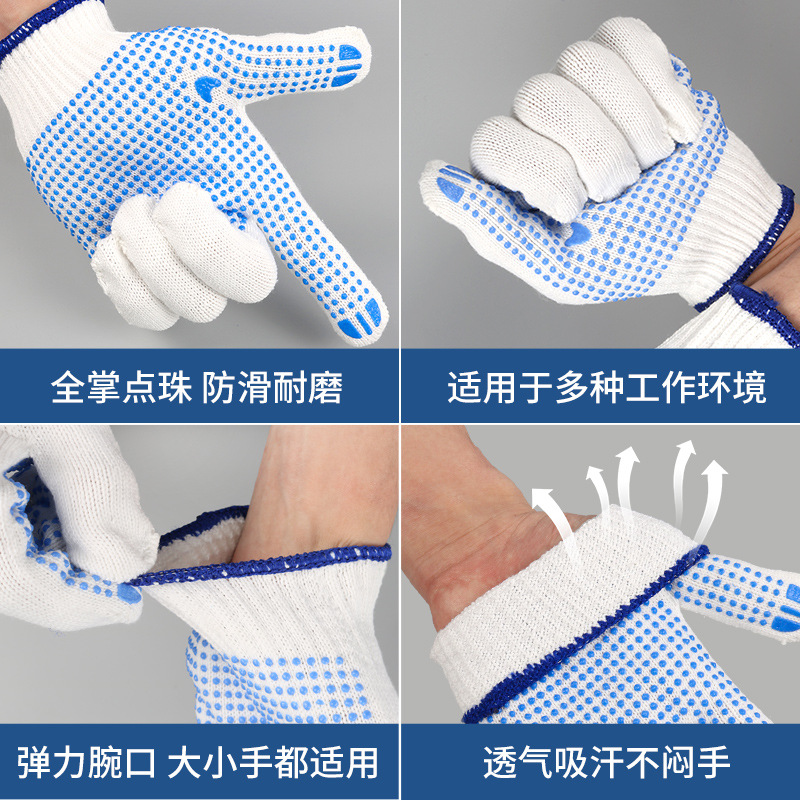 全掌点珠 防滑耐磨

适用于多种工作环境

弹力腕口 大小手都适用

透气吸汗不闷手