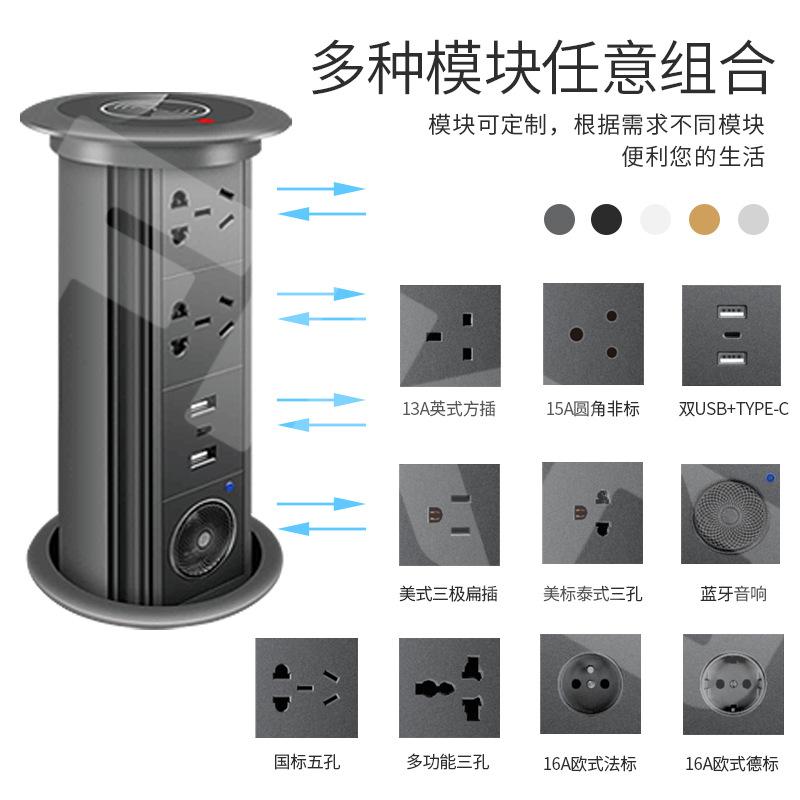 多种模块任意组合

模块可定制，根据需求不同模块
便利您的生活

13A英式方插

15A圆角非标

双USB+TYPE-C

美式三极扁插

美标泰式三孔

蓝牙音响

国标五孔

多功能三孔

16A欧式法标

16A欧式德标