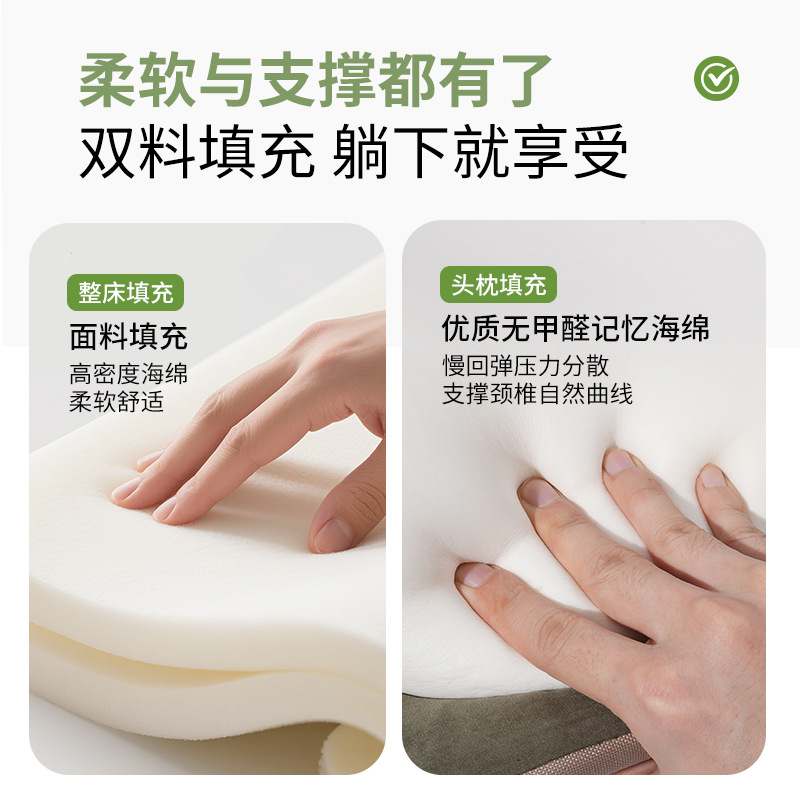 柔软与支撑都有了
双料填充 躺下就享受

整床填充
面料填充
高密度海绵
柔软舒适

头枕填充
优质无甲醛记忆海绵
慢回弹压力分散
支撑颈椎自然曲线