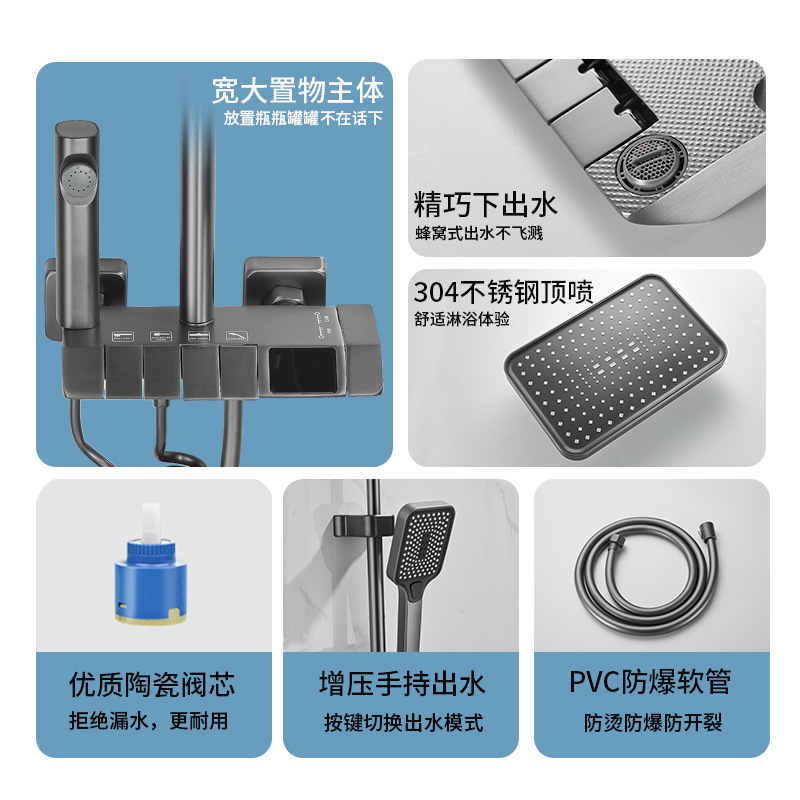 宽大置物主体
放置瓶瓶罐罐不在话下

精巧下出水
蜂窝式出水不飞溅

304不锈钢顶喷
舒适淋浴体验

优质陶瓷阀芯
拒绝漏水，更耐用

增压手持出水
按键切换出水模式

PVC防爆软管
防烫防爆防开裂