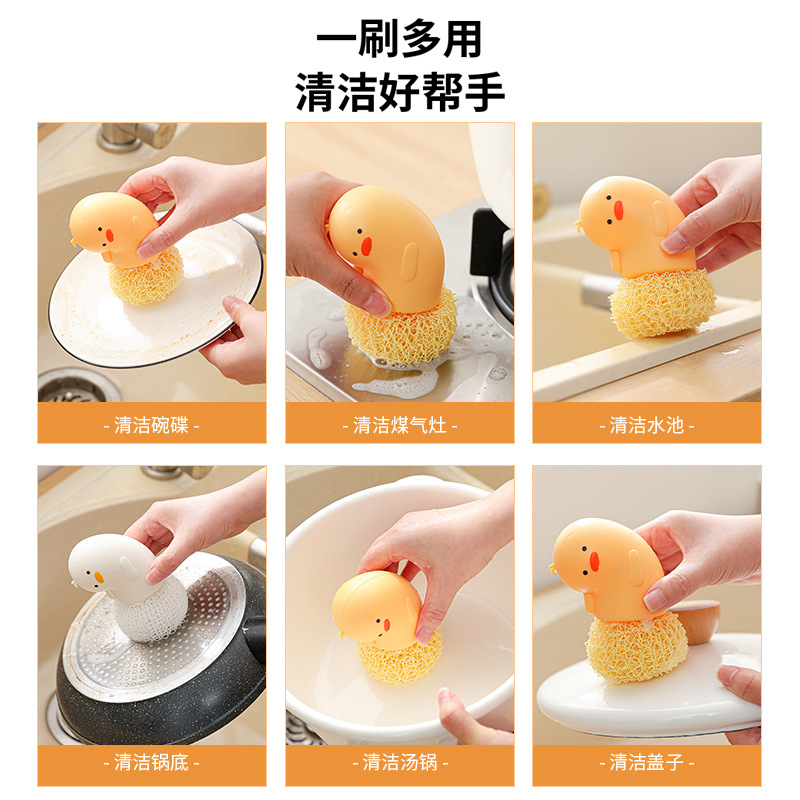 一刷多用
清洁好帮手

- 清洁碗碟 -

- 清洁煤气灶 -

- 清洁水池 -

- 清洁锅底 -

- 清洁汤锅 -

- 清洁盖子 -