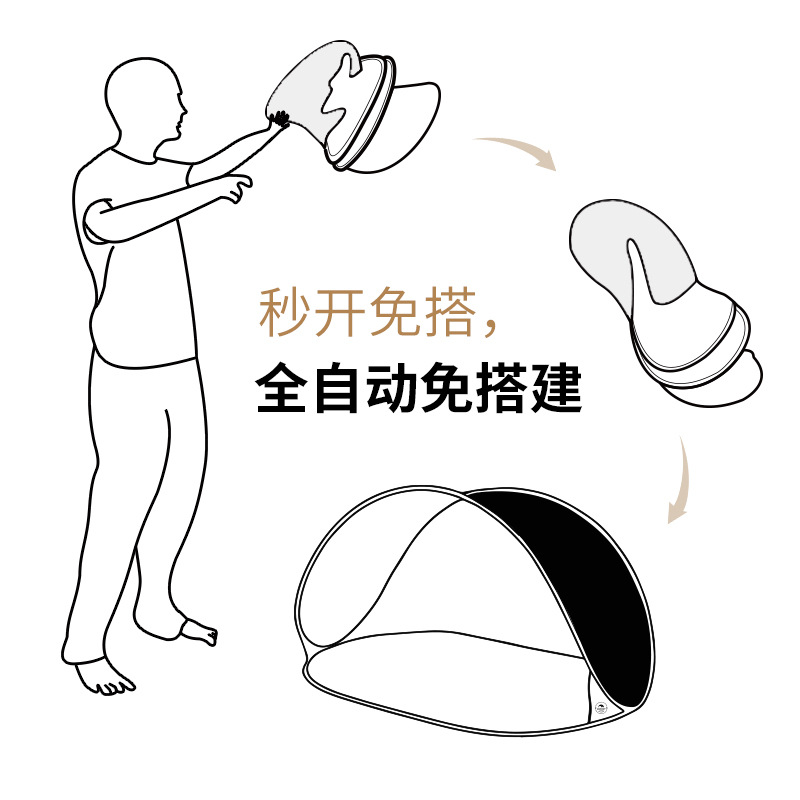 秒开免搭，
全自动免搭建