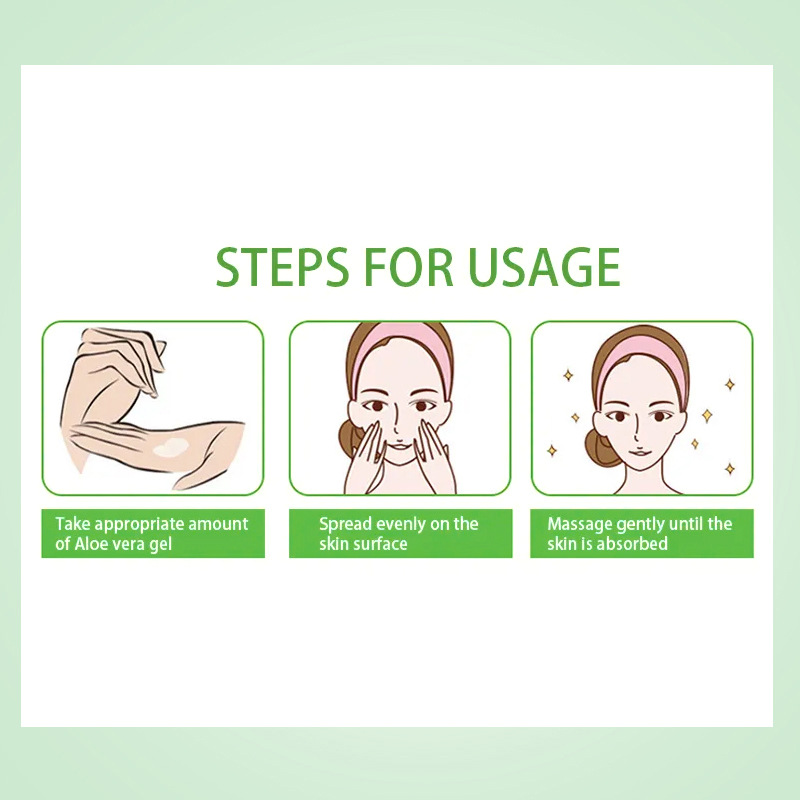 STEPS FOR USAGE

Take appropriate amount of Aloe vera gel

Spread evenly on the skin surface

Massage gently until the skin is absorbed