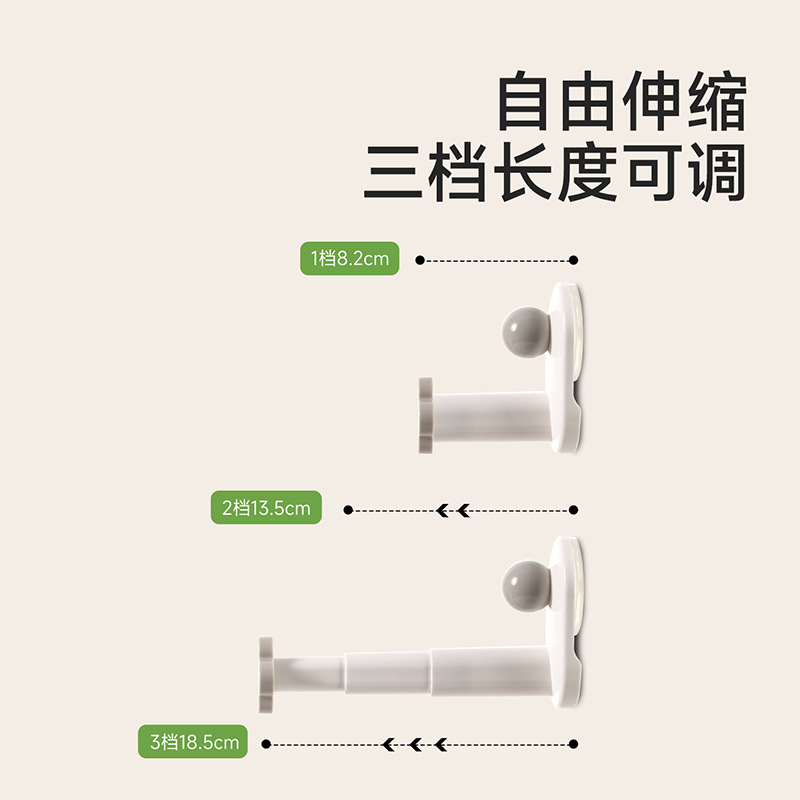 自由伸缩
三档长度可调

1档8.2cm

2档13.5cm

3档18.5cm