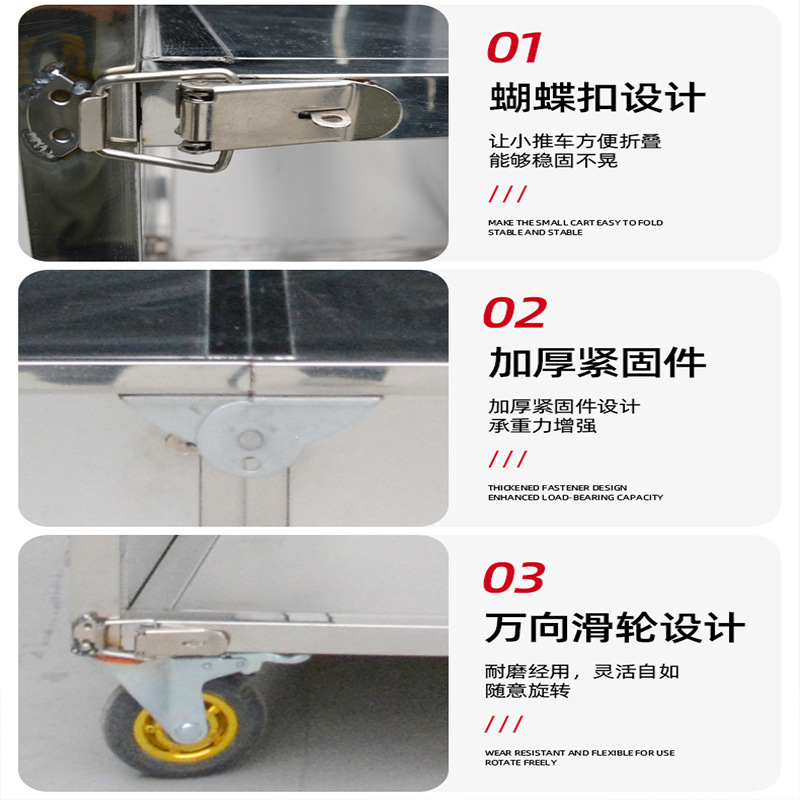 01

蝴蝶扣设计

让小推车方便折叠
能够稳固不晃

///

MAKE THE SMALL CART EASY TO FOLD
STABLE AND STABLE

02

加厚紧固件

加厚紧固件设计
承重力增强

///

THICKENED FASTENER DESIGN
ENHANCED LOAD-BEARING CAPACITY

03

万向滑轮设计

耐磨经用，灵活自如
随意旋转

///

WEAR RESISTANT AND FLEXIBLE FOR USE
ROTATE FREELY