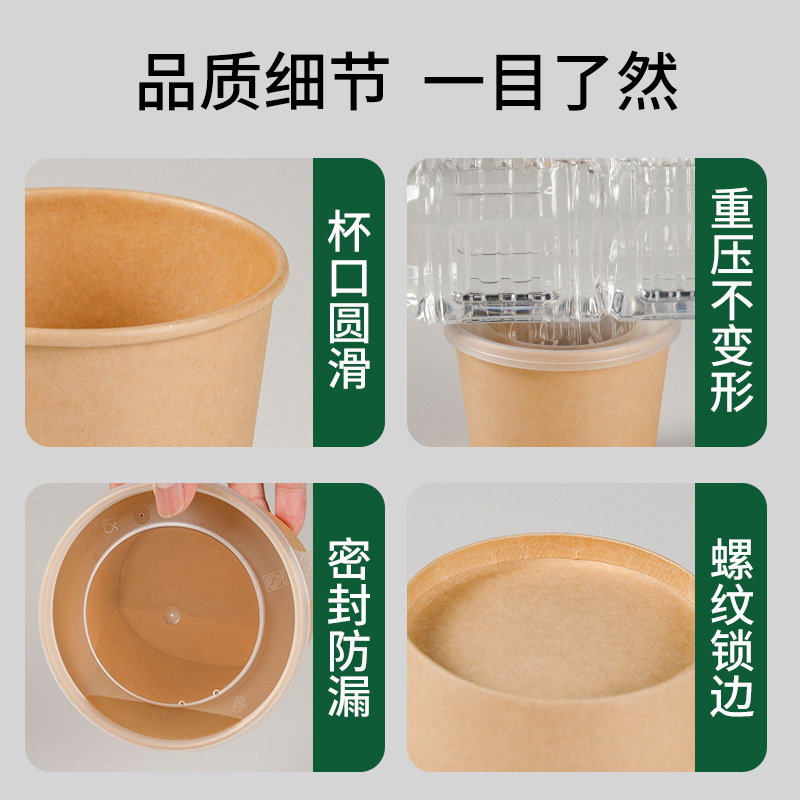 品质细节 一目了然

杯口圆滑

重压不变形

密封防漏

螺纹锁边