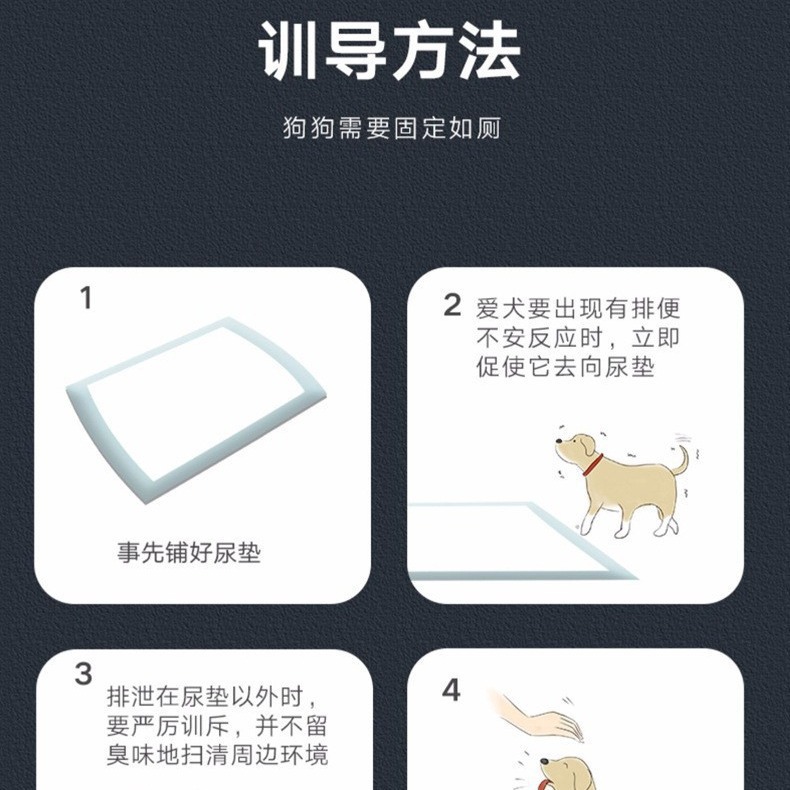 训导方法

狗狗需要固定如厕

1

事先铺好尿垫

2 爱犬要出现有排便不安反应时，立即促使它去向尿垫

3 排泄在尿垫以外时，要严厉训斥，并不留臭味地扫清周边环境

4