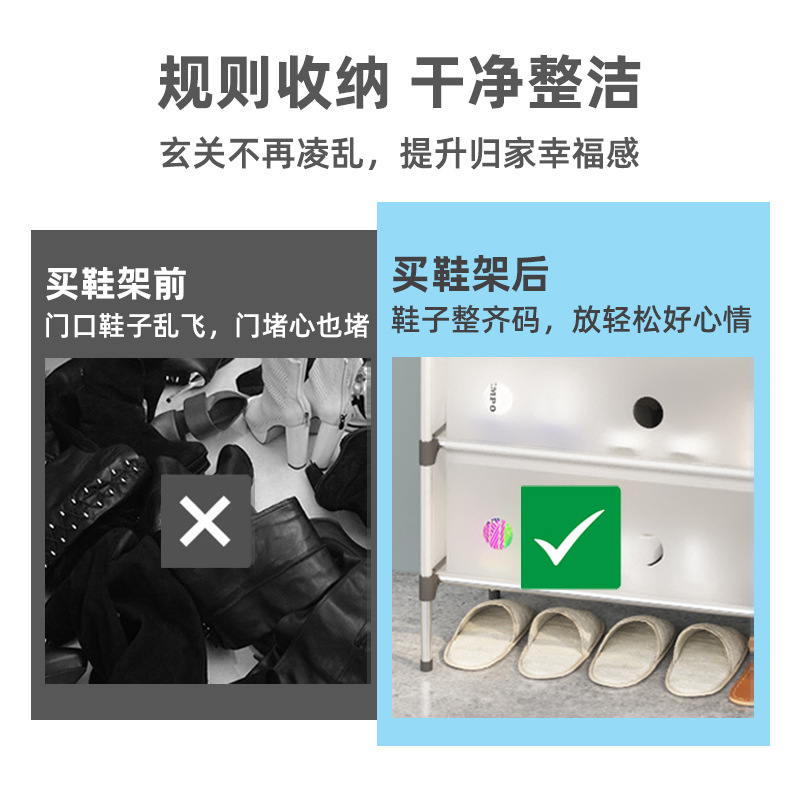 规则收纳 干净整洁
玄关不再凌乱，提升归家幸福感

买鞋架前
门口鞋子乱飞，门堵心也堵

买鞋架后
鞋子整齐码，放轻松好心情