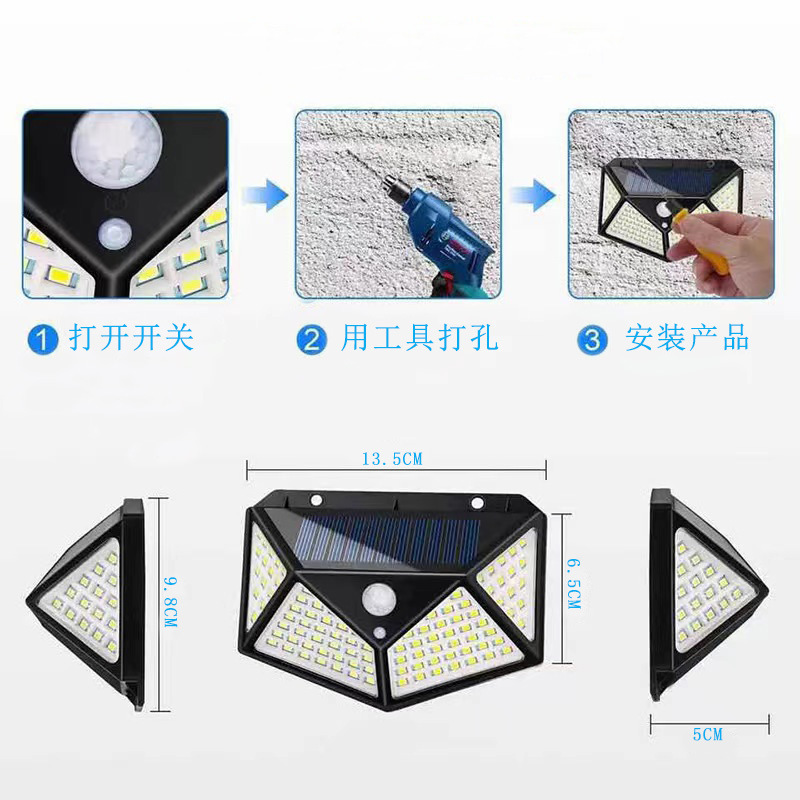 1 打开开关

2 用工具打孔

3 安装产品

13.5CM

9.8CM

6.5CM

5CM