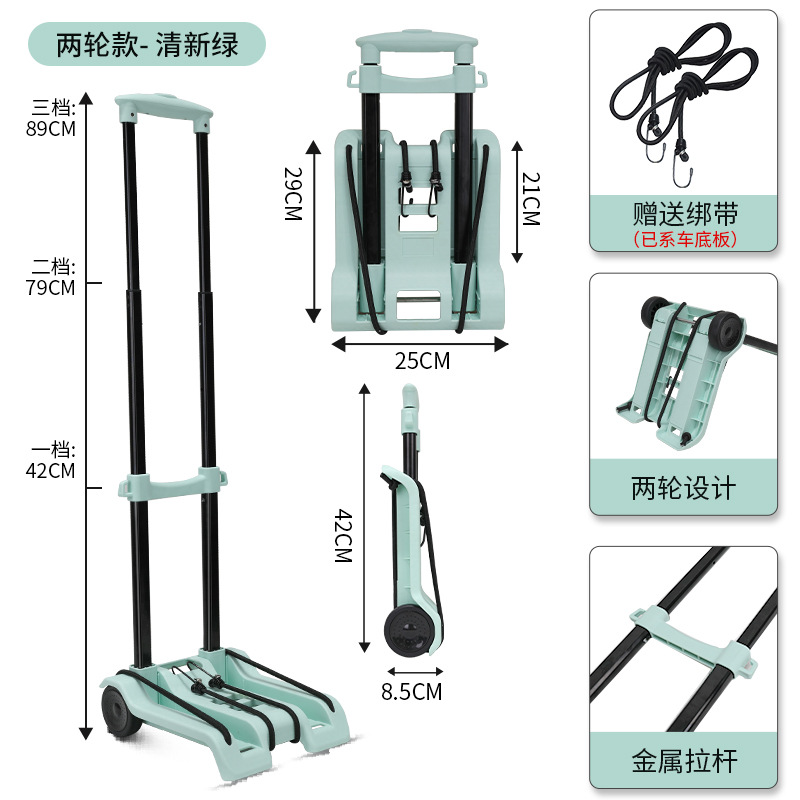 两轮款- 清新绿

三档:
89CM

二档:
79CM

一档:
42CM

29CM

21CM

25CM

42CM

8.5CM

赠送绑带
(已系车底板)

两轮设计

金属拉杆