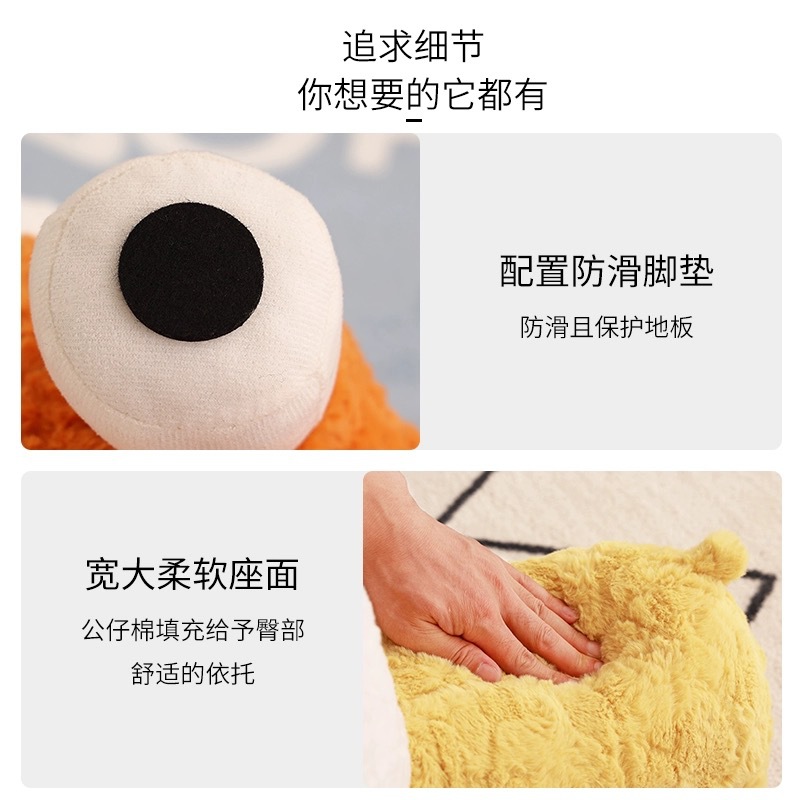 追求细节
你想要的它都有

配置防滑脚垫
防滑且保护地板

宽大柔软座面
公仔棉填充给予臀部
舒适的依托