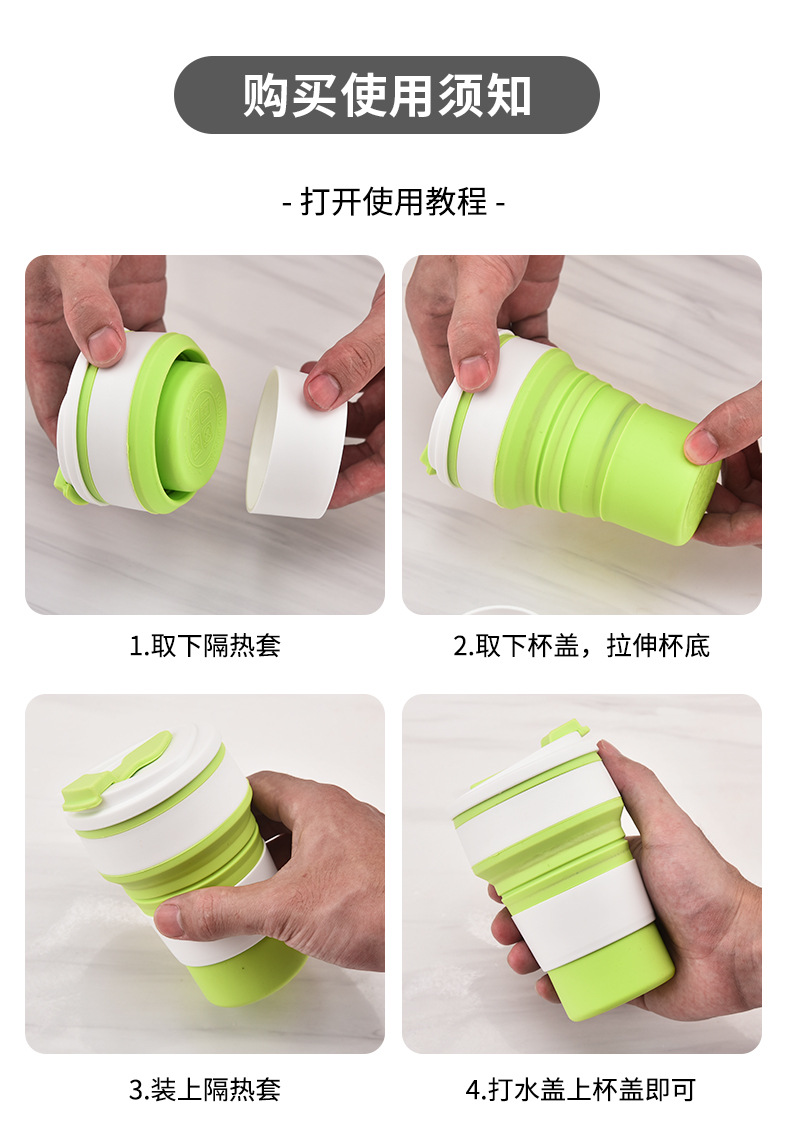 购买使用须知

- 打开使用教程 -

1.取下隔热套

2.取下杯盖，拉伸杯底

3.装上隔热套

4.打水盖上杯盖即可