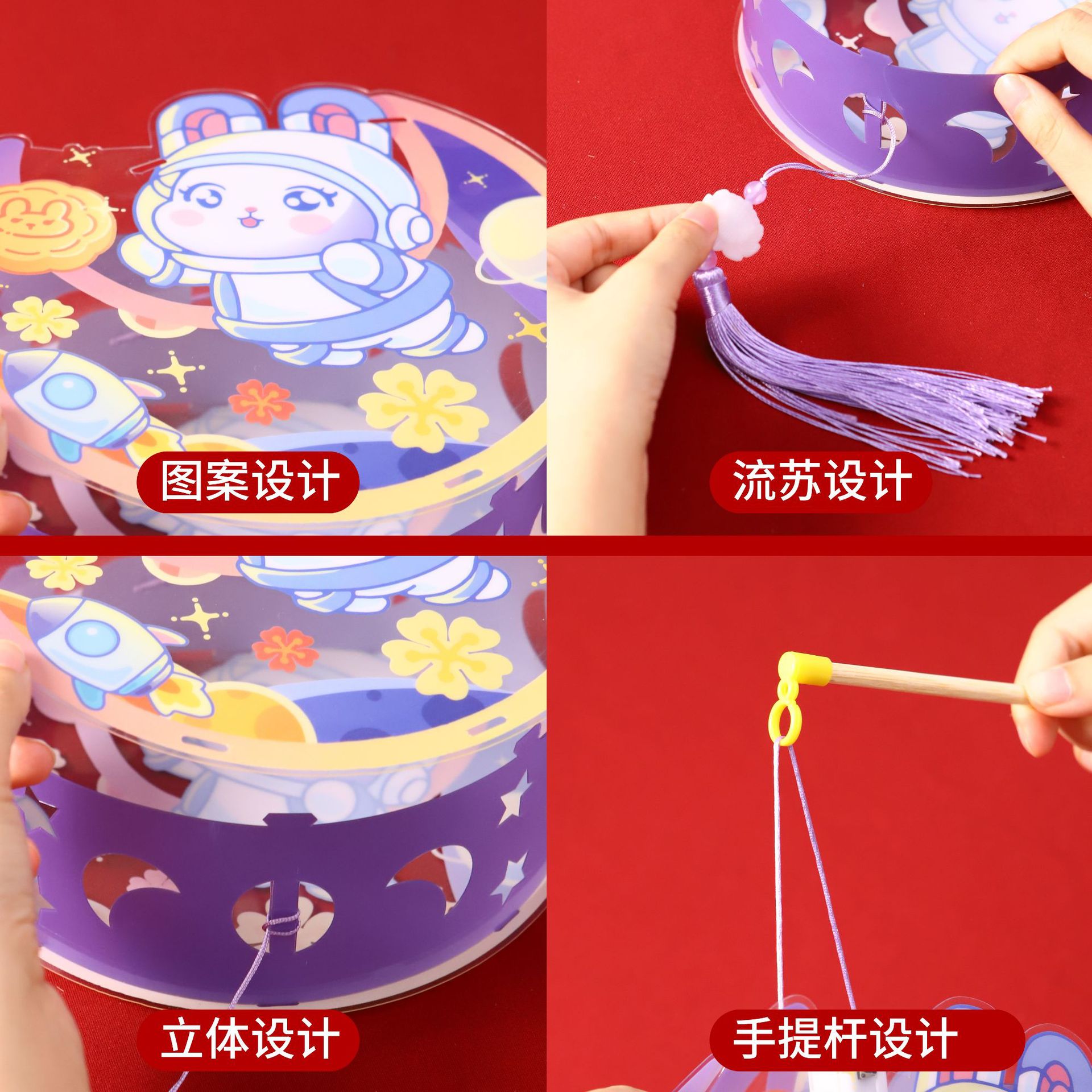 图案设计

流苏设计

立体设计

手提杆设计