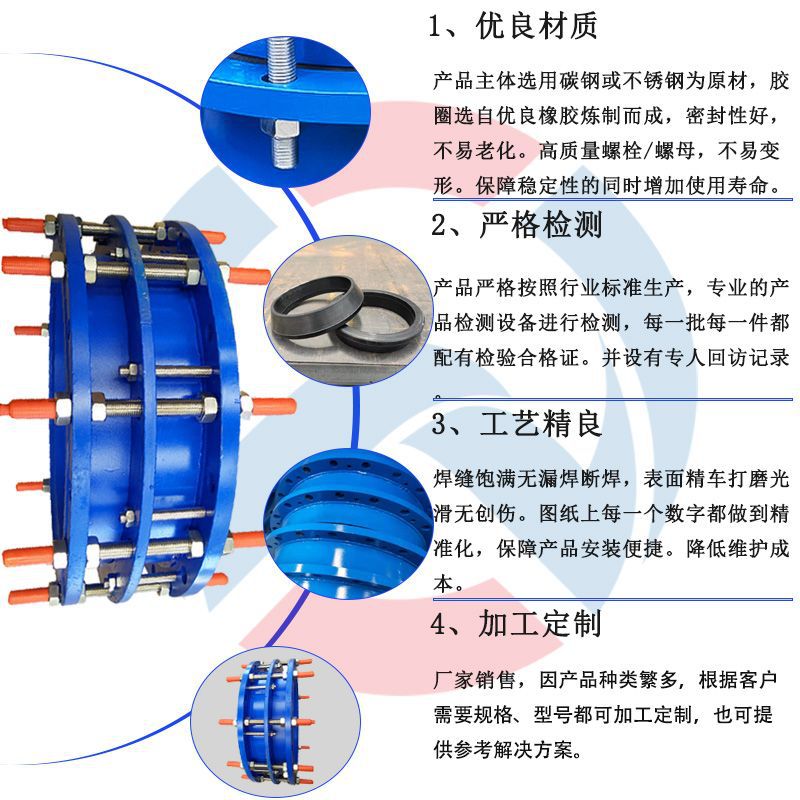 1、优良材质

产品主体选用碳钢或不锈钢为原材，胶圈选自优良橡胶炼制而成，密封性好，不易老化。高质量螺栓/螺母，不易变形。保障稳定性的同时增加使用寿命。

2、严格检测

产品严格按照行业标准生产，专业的产品检测设备进行检测，每一批每一件都配有检验合格证。并设有专人回访记录。

3、工艺精良

焊缝饱满无漏焊断焊，表面精车打磨光滑无创伤。图纸上每一个数字都做到精准化，保障产品安装便捷。降低维护成本。

4、加工定制

厂家销售，因产品种类繁多，根据客户需要规格、型号都可加工定制，也可提供参考解决方案。