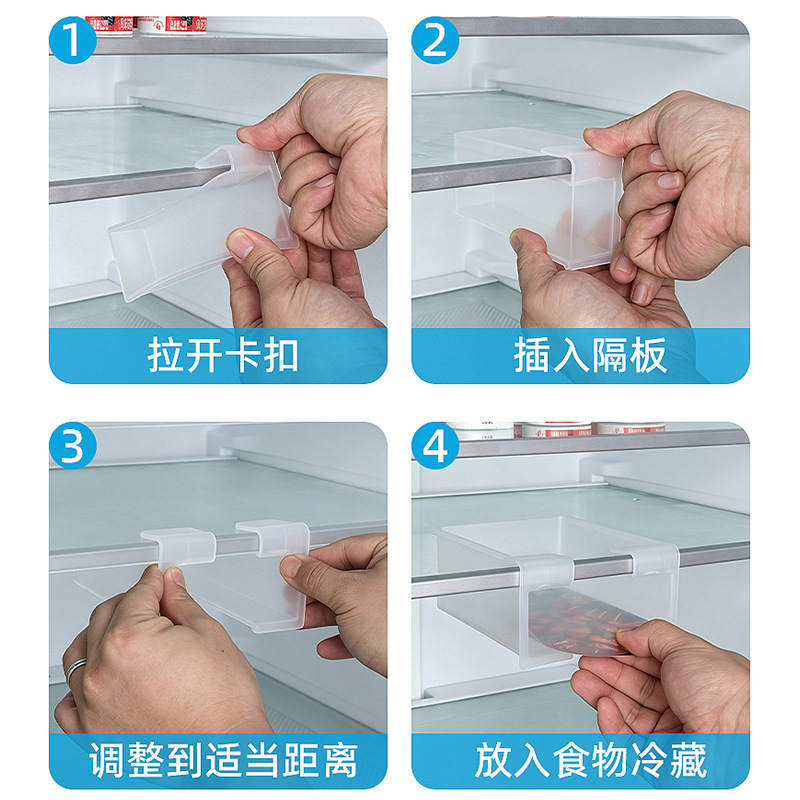 1
拉开卡扣

2
插入隔板

3
调整到适当距离

4
放入食物冷藏