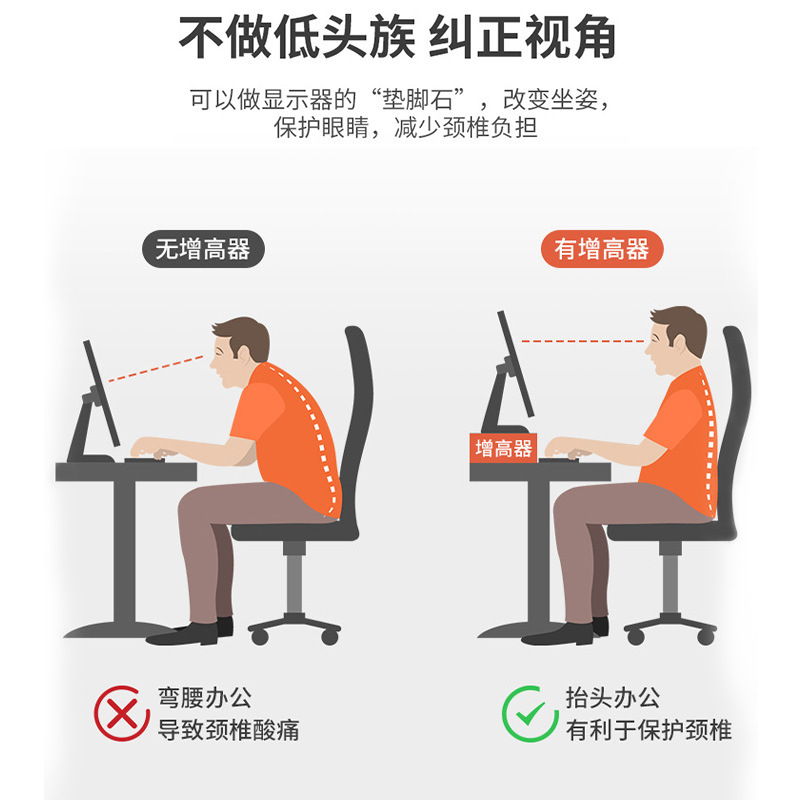 不做低头族 纠正视角

可以做显示器的“垫脚石”，改变坐姿，保护眼睛，减少颈椎负担

无增高器

有增高器

增高器

弯腰办公
导致颈椎酸痛

抬头办公
有利于保护颈椎