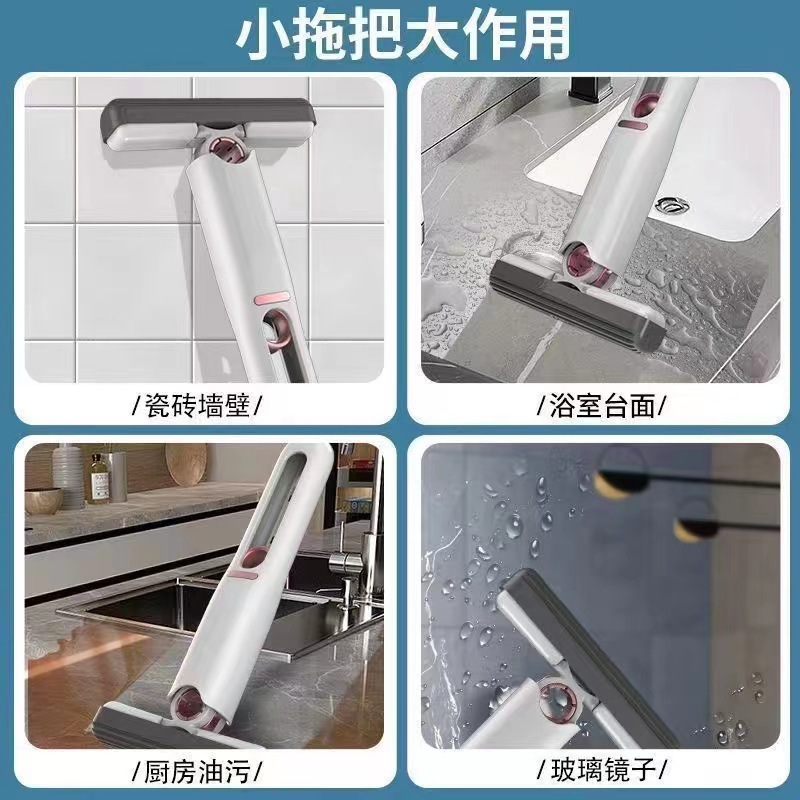 小拖把大作用

/瓷砖墙壁/

/浴室台面/

/厨房油污/

/玻璃镜子/