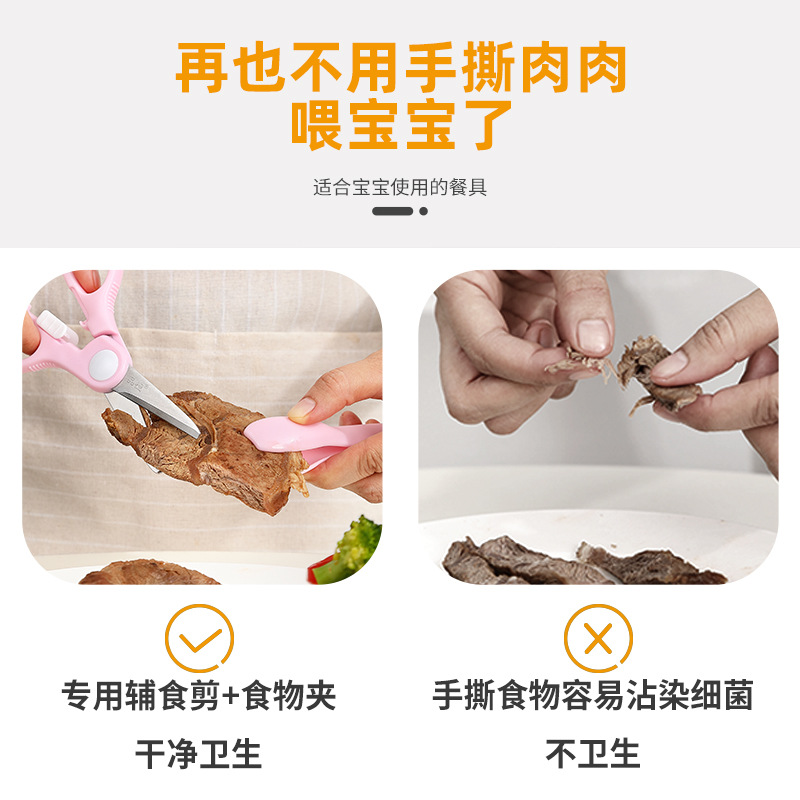 再也不用手撕肉肉
喂宝宝了

适合宝宝使用的餐具

专用辅食剪+食物夹
干净卫生

手撕食物容易沾染细菌
不卫生