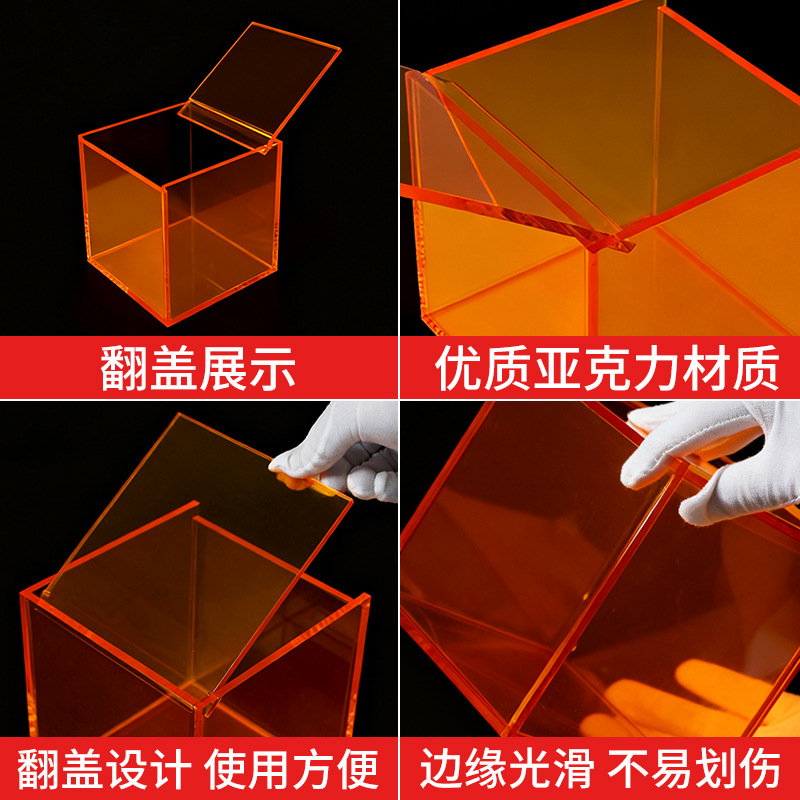 翻盖展示

优质亚克力材质

翻盖设计 使用方便

边缘光滑 不易划伤